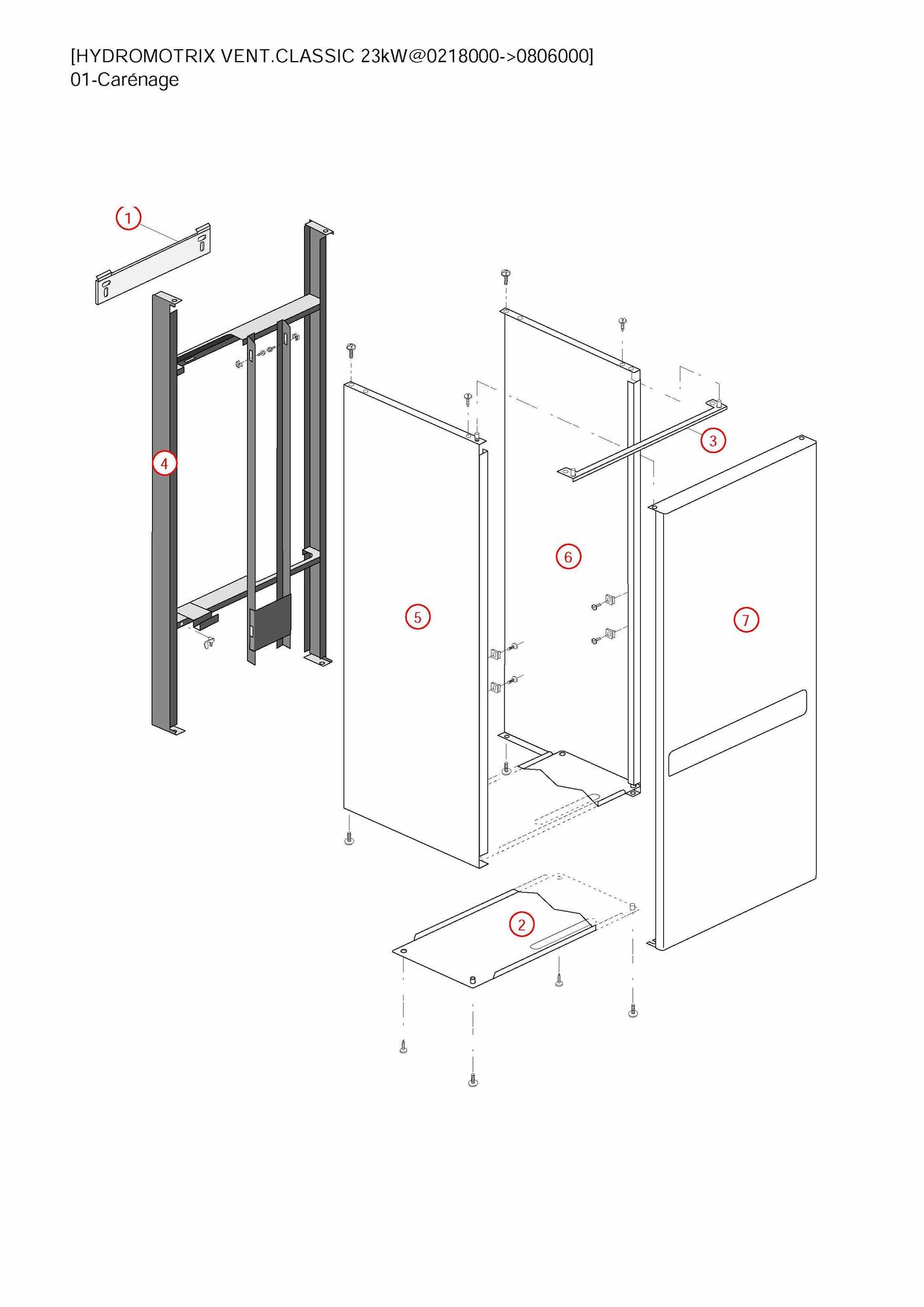 [HYDROMOTRIX VENT.CLASSIC 23kW@0218000->0806000]
01-Carénage

1
4
3
6
5
7
2