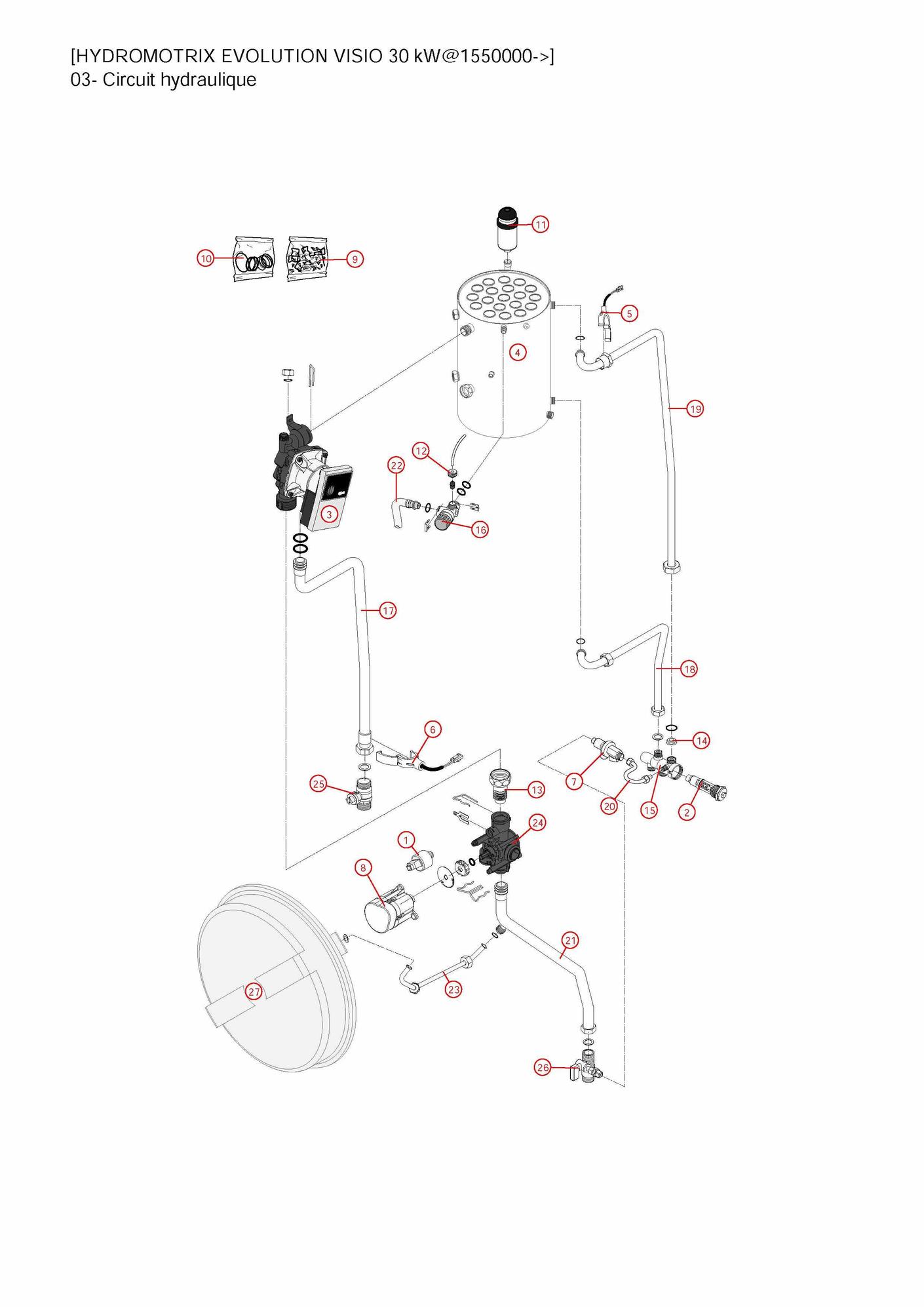 [HYDROMOTRIX EVOLUTION VISIO 30 kW@1550000->]
03- Circuit hydraulique

11
10
9
5
4
19
12
22
3
16
17
18
6
14
25
13
7
20
15
2
24
1
8
21
23
27
26