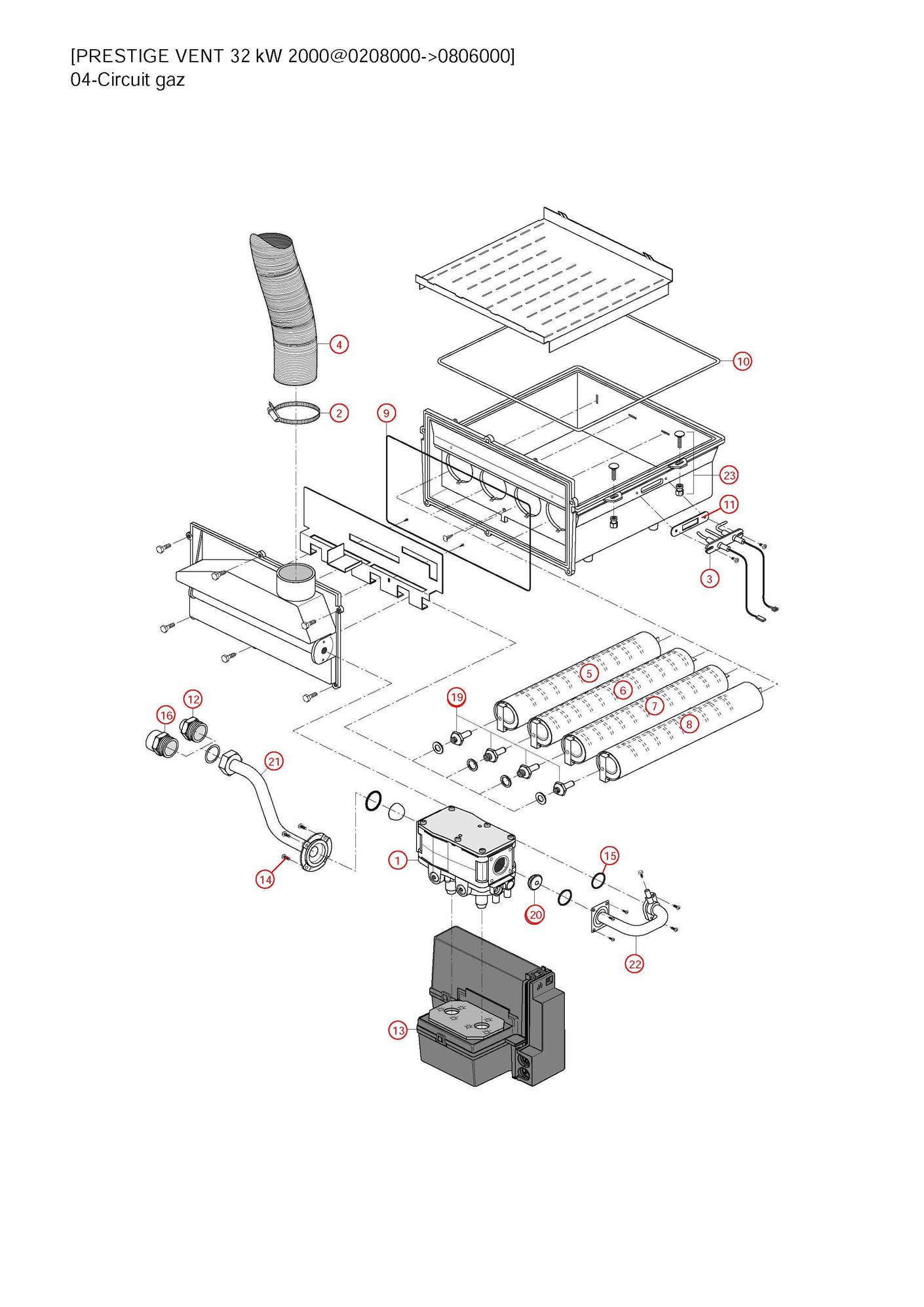 [PRESTIGE VENT 32 kW 2000@0208000->0806000]
04-Circuit gaz

4
10
2
9
23
11
3
5
6
7
8
19
12
16
21
15
1
14
20
22
13