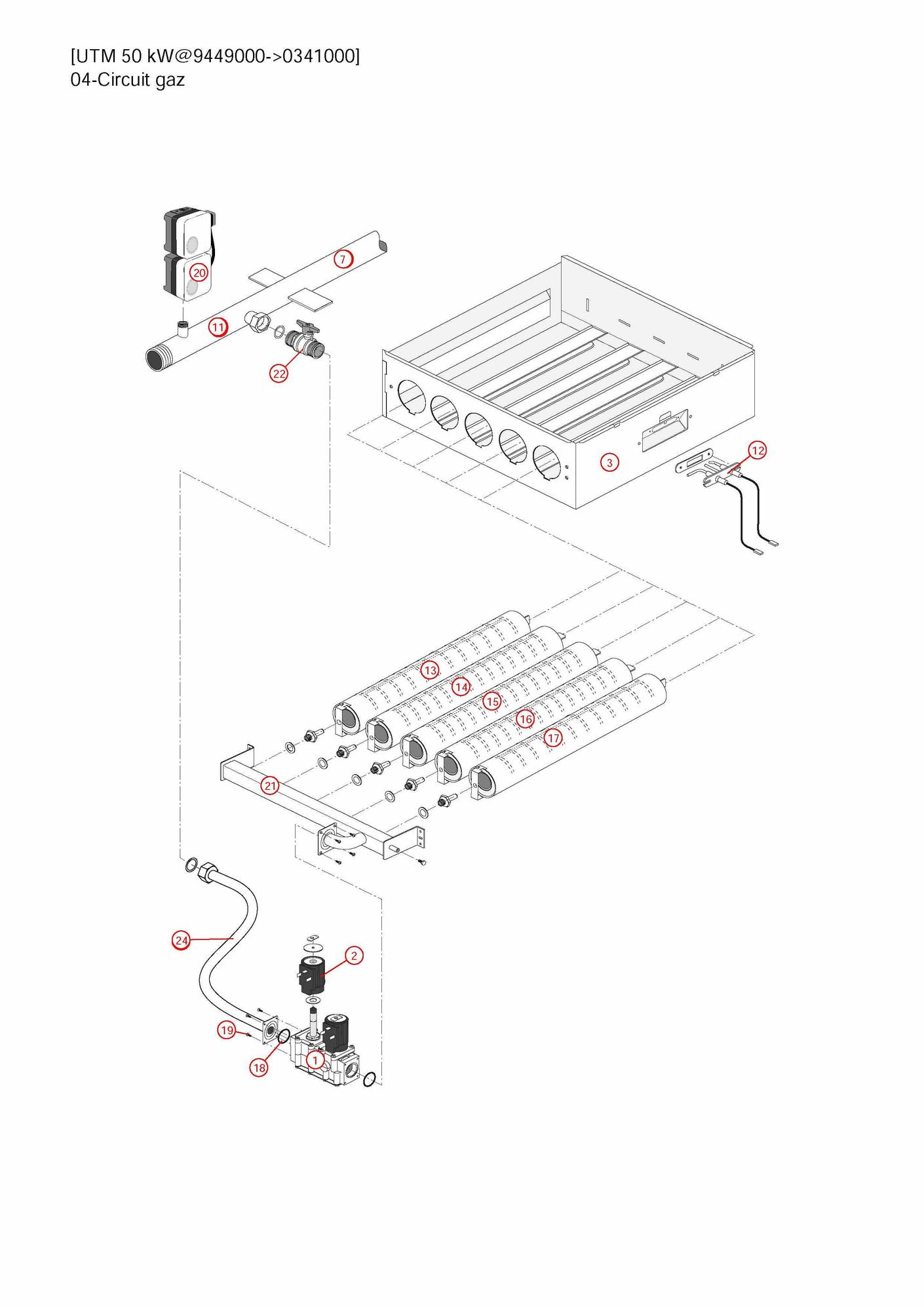 [UTM 50 kW@9449000->0341000]
04-Circuit gaz

20
7
11
22
3
12
13
14
15
16
17
21
24
2
19
18
1