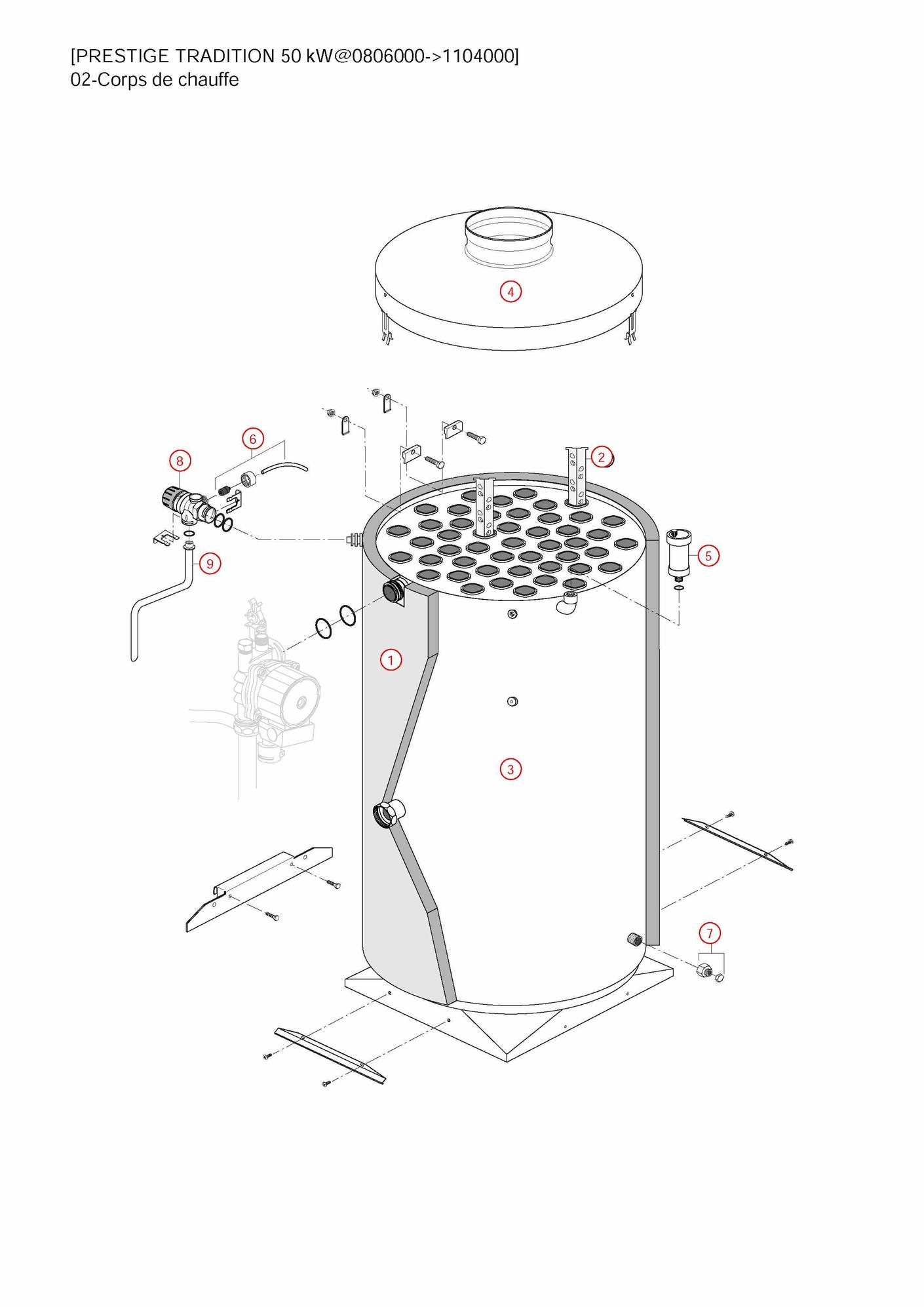 [PRESTIGE TRADITION 50 kW@0806000->1104000]
02-Corps de chauffe

4
6
8
2
5
9
1
3
7