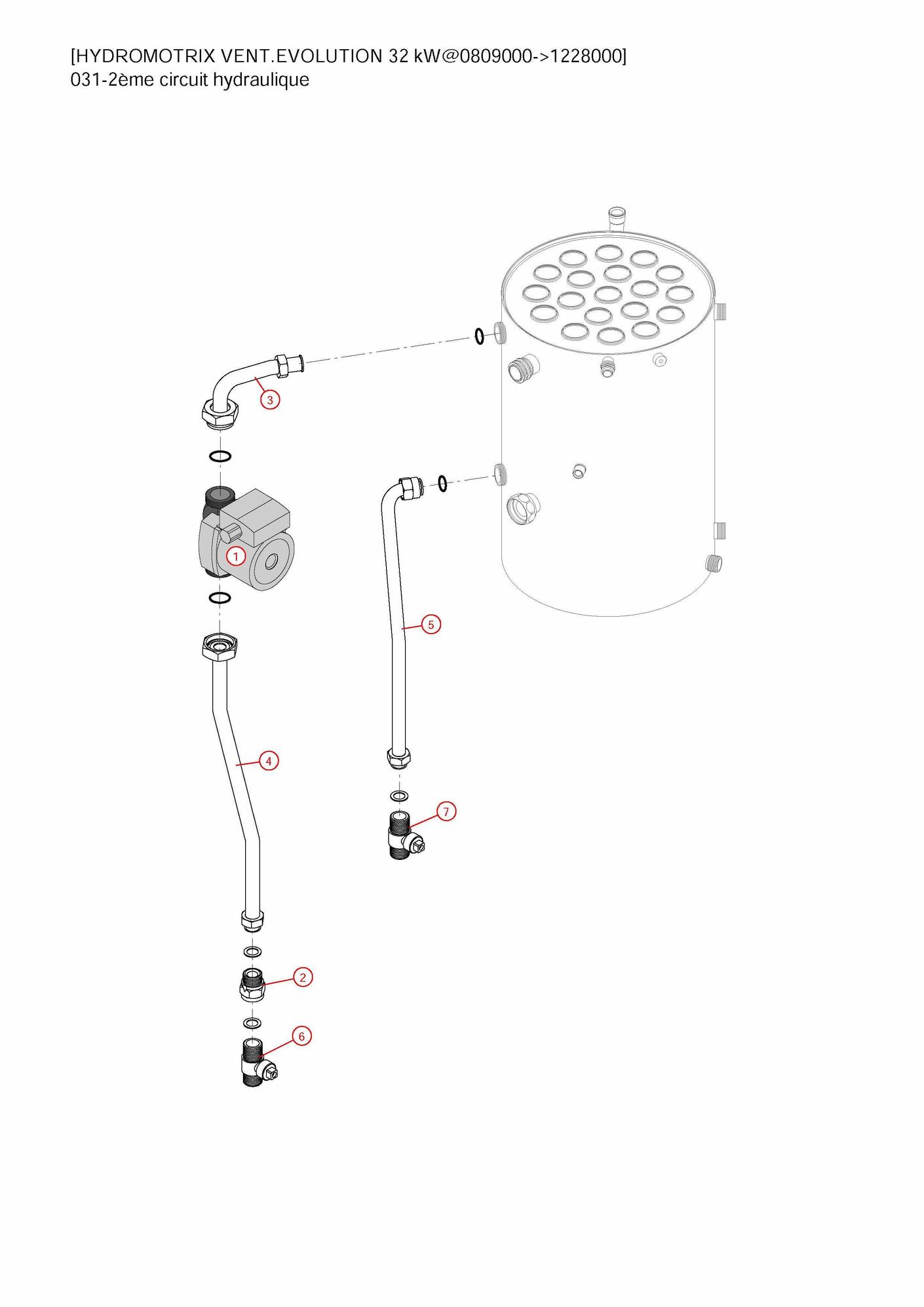 [HYDROMOTRIX VENT.EVOLUTION 32 kW@0809000->1228000]
031-2ème circuit hydraulique

3
1
5
4
7
2
6