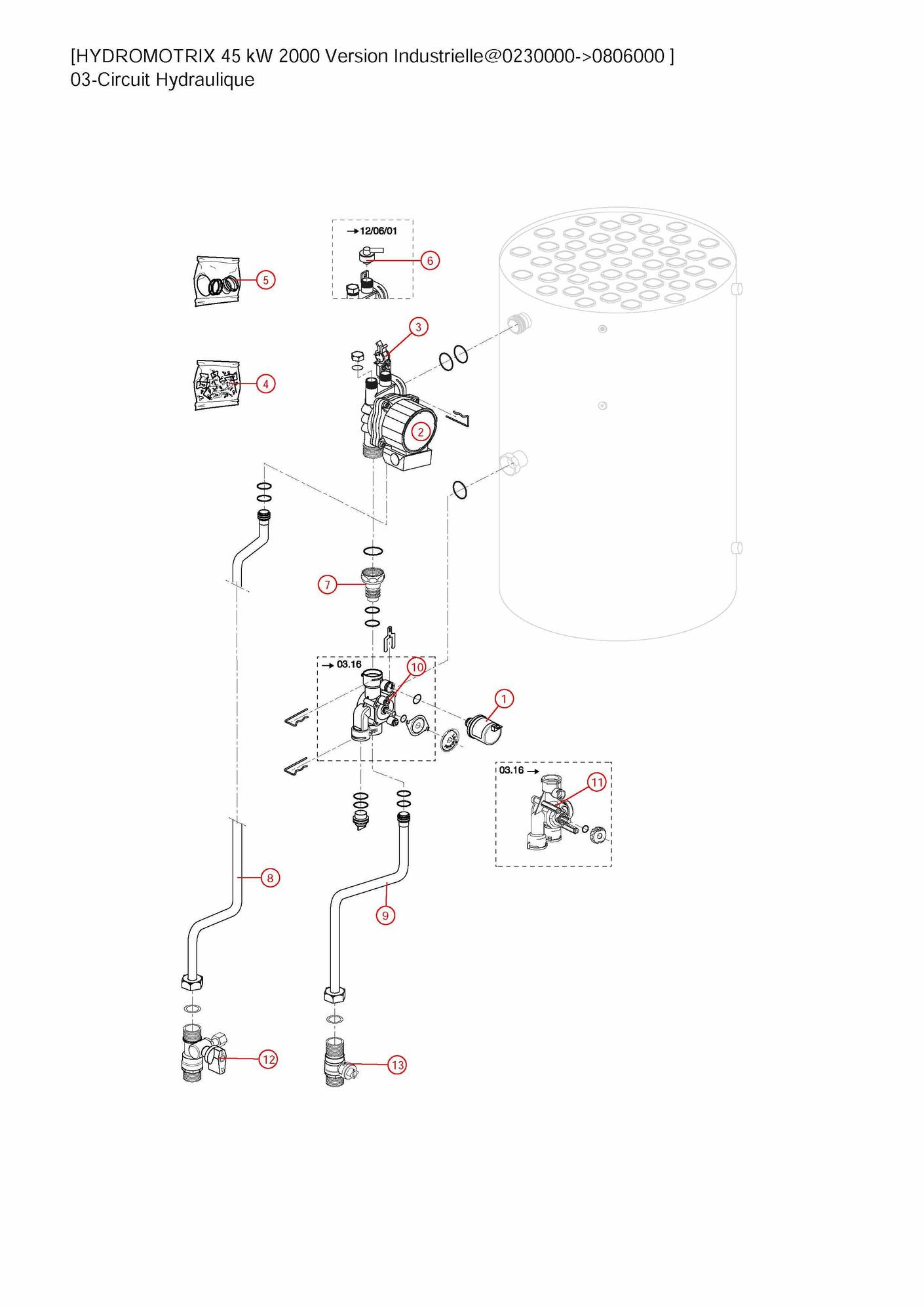 [HYDROMOTRIX 45 kW 2000 Version Industrielle@0230000->0806000 ]
03-Circuit Hydraulique

→12/06/01
6
5
3
4
2
7
→ 03.16
10
1
03.16 →
11
8
9
12
13