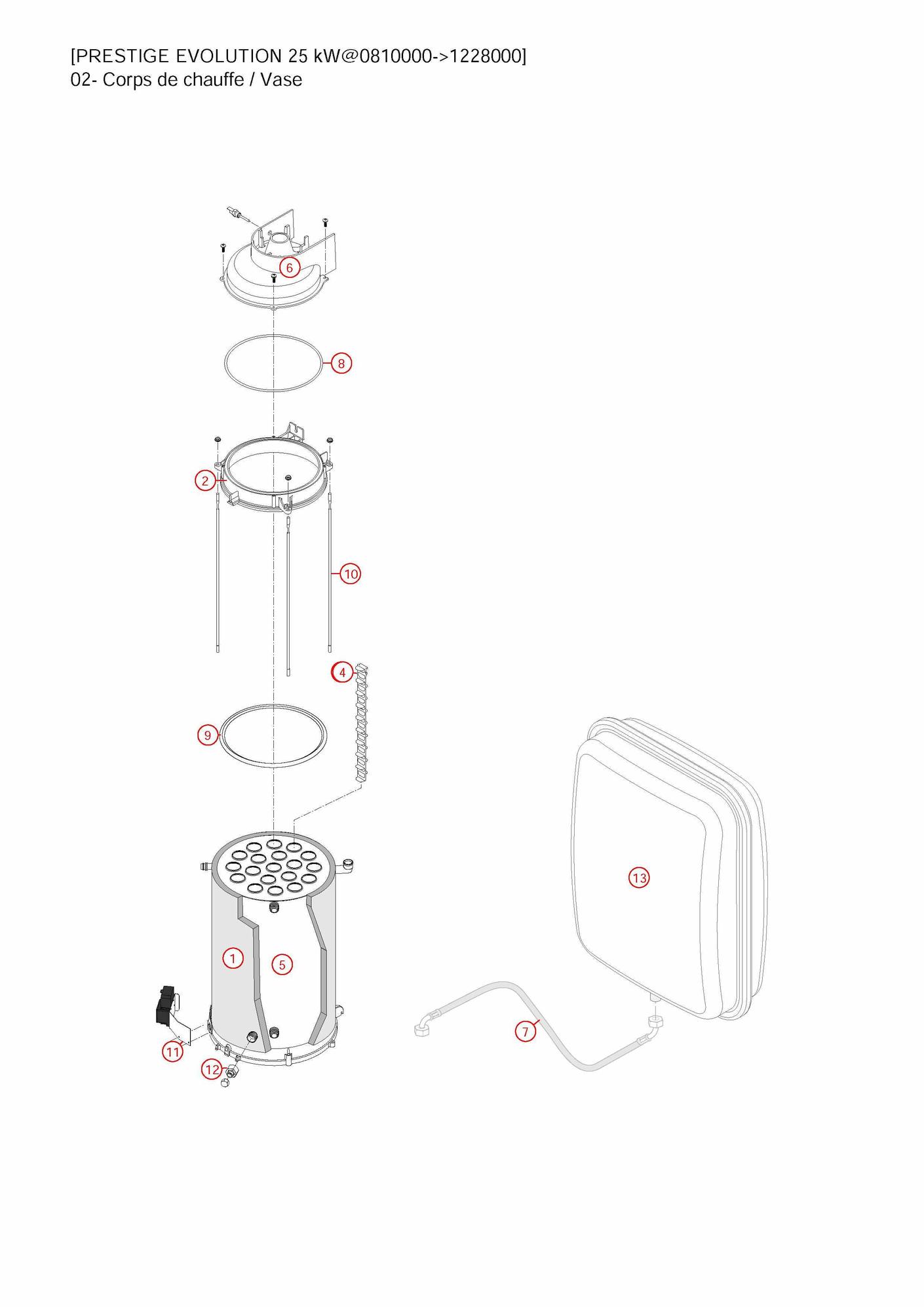 [PRESTIGE EVOLUTION 25 kW@0810000->1228000]
02- Corps de chauffe / Vase

6
8
2
10
4
9
13
1
5
7
11
12