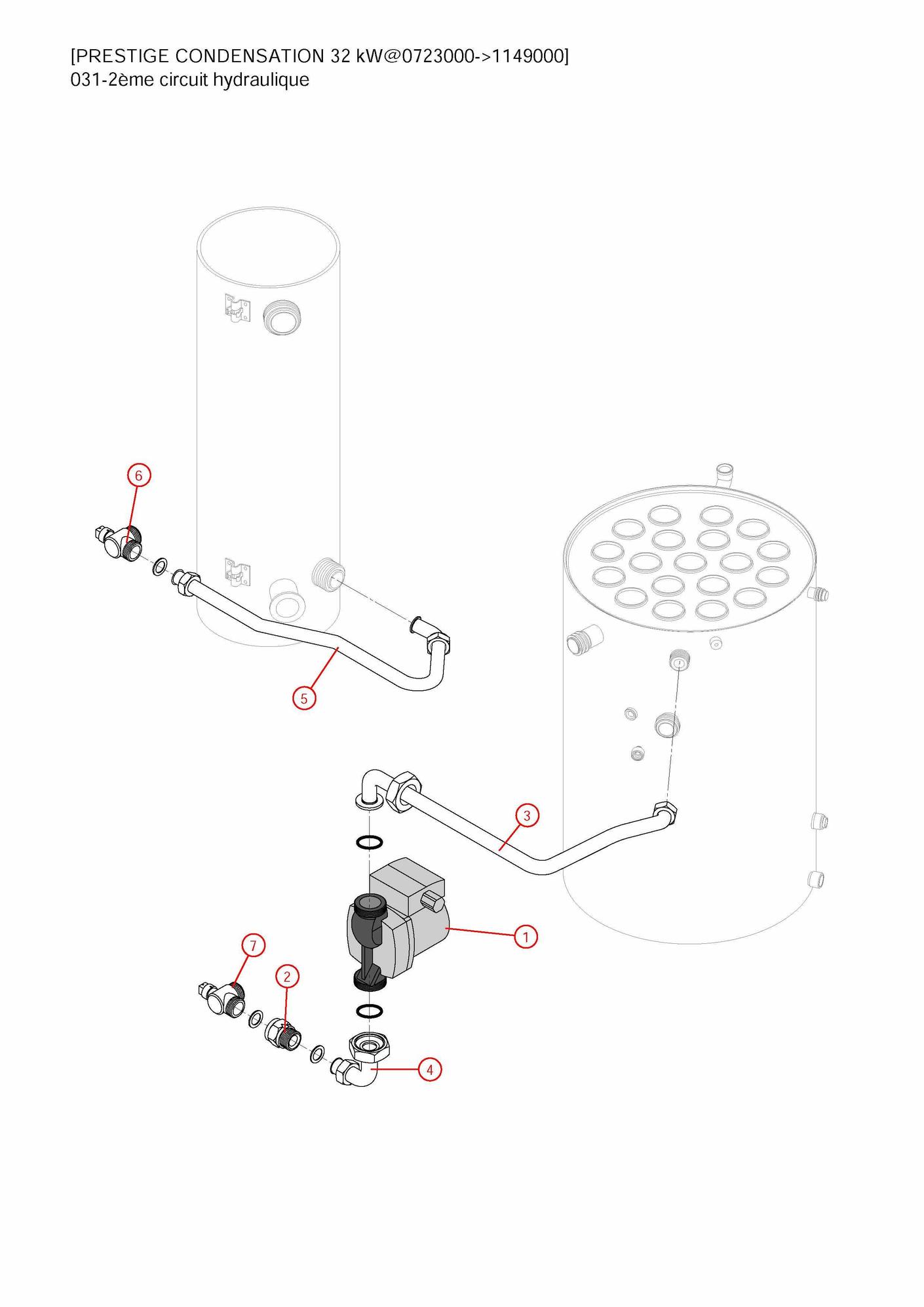 [PRESTIGE CONDENSATION 32 kW@0723000->1149000]
031-2ème circuit hydraulique

6

5

3

1

7

2

4