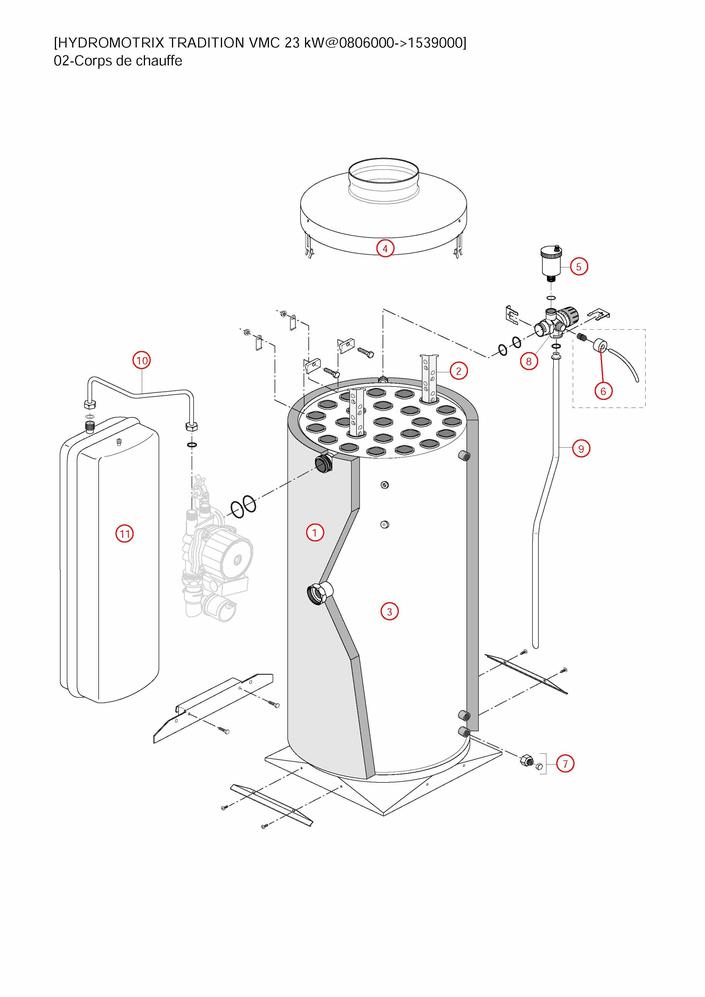 [HYDROMOTRIX TRADITION VMC 23 kW@0806000->1539000]
02-Corps de chauffe

4
5
10
2
8
6
9
11
1
3
7