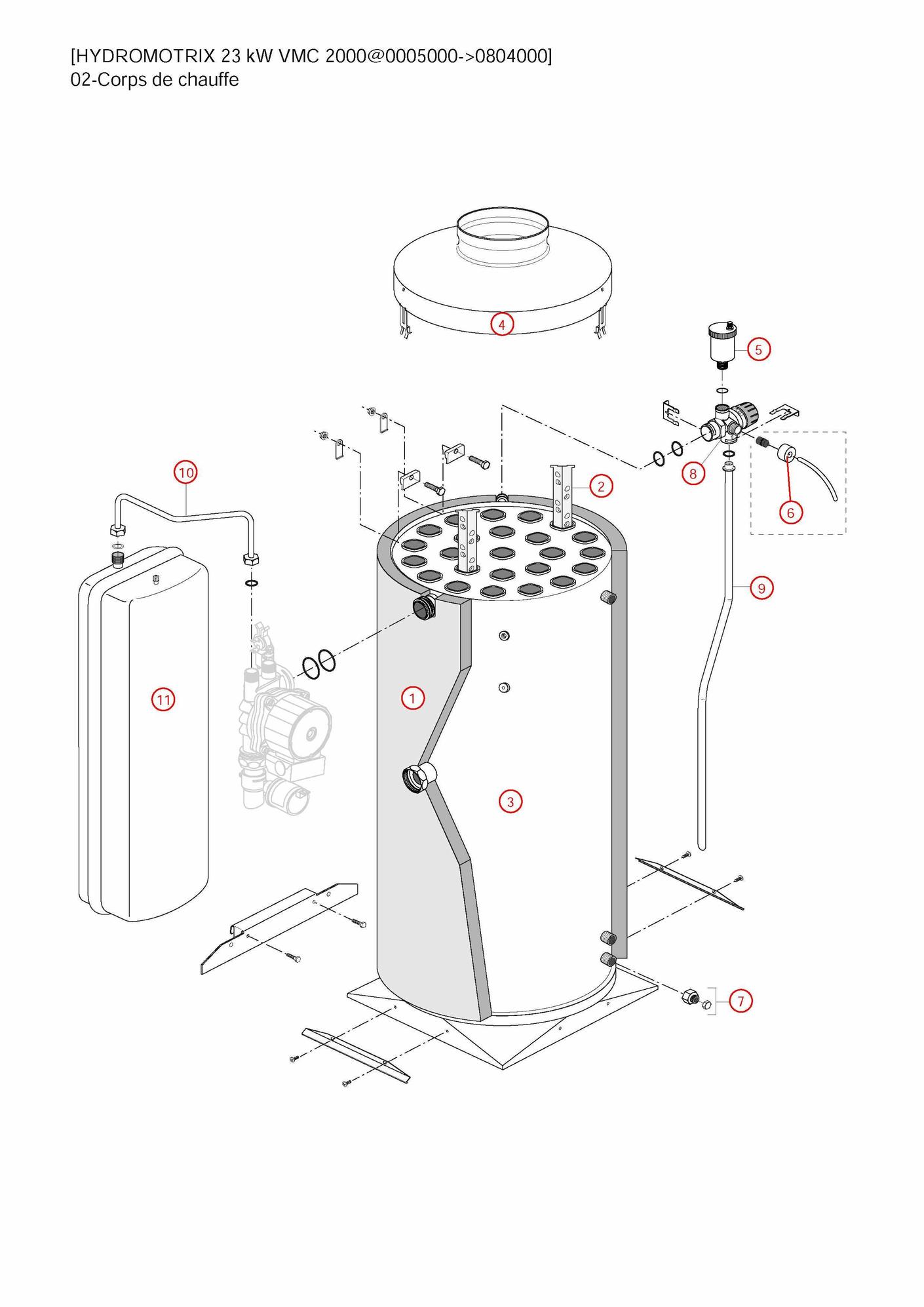 [HYDROMOTRIX 23 kW VMC 2000@0005000->0804000]
02-Corps de chauffe

4
5
10
2
8
6
9
11
1
3
7