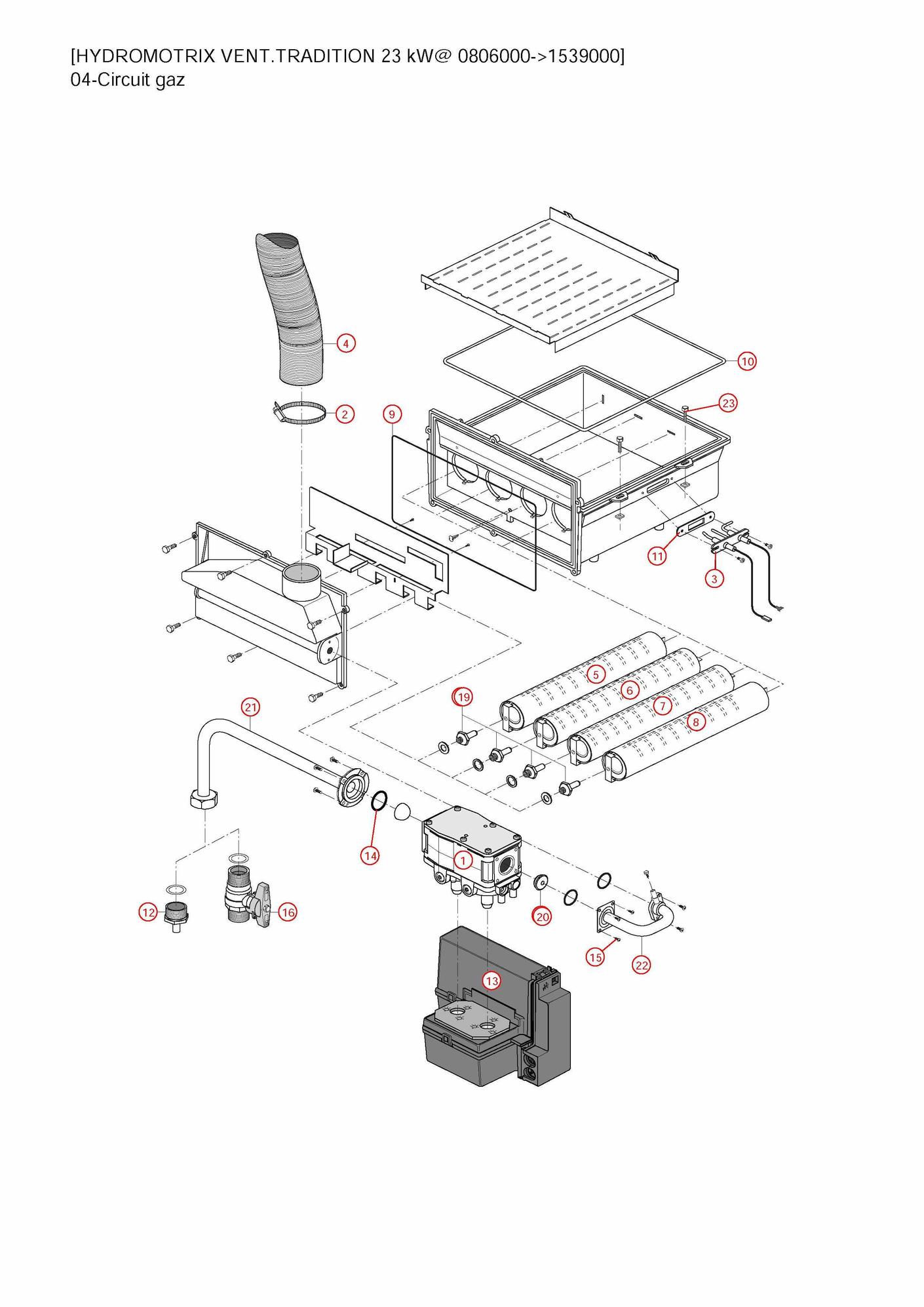 [HYDROMOTRIX VENT.TRADITION 23 kW@ 0806000->1539000]
04-Circuit gaz

4
10
23
2
9
11
3
5
6
7
8
19
21
14
1
20
12
16
15
22
13