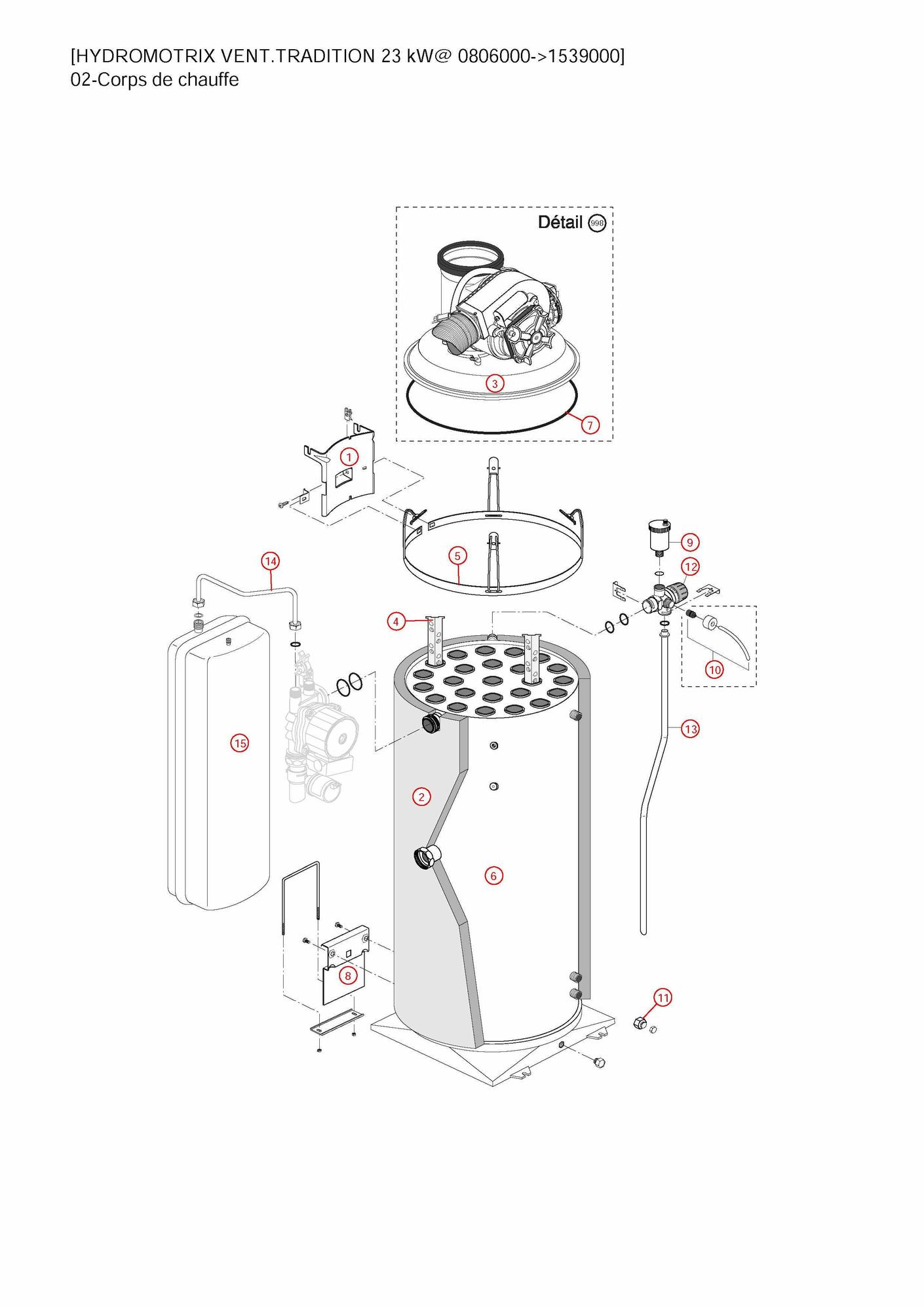 [HYDROMOTRIX VENT.TRADITION 23 kW@ 0806000->1539000]
02-Corps de chauffe

Détail 998

3
7
1
5
9
12
14
4
10
13
15
2
6
8
11