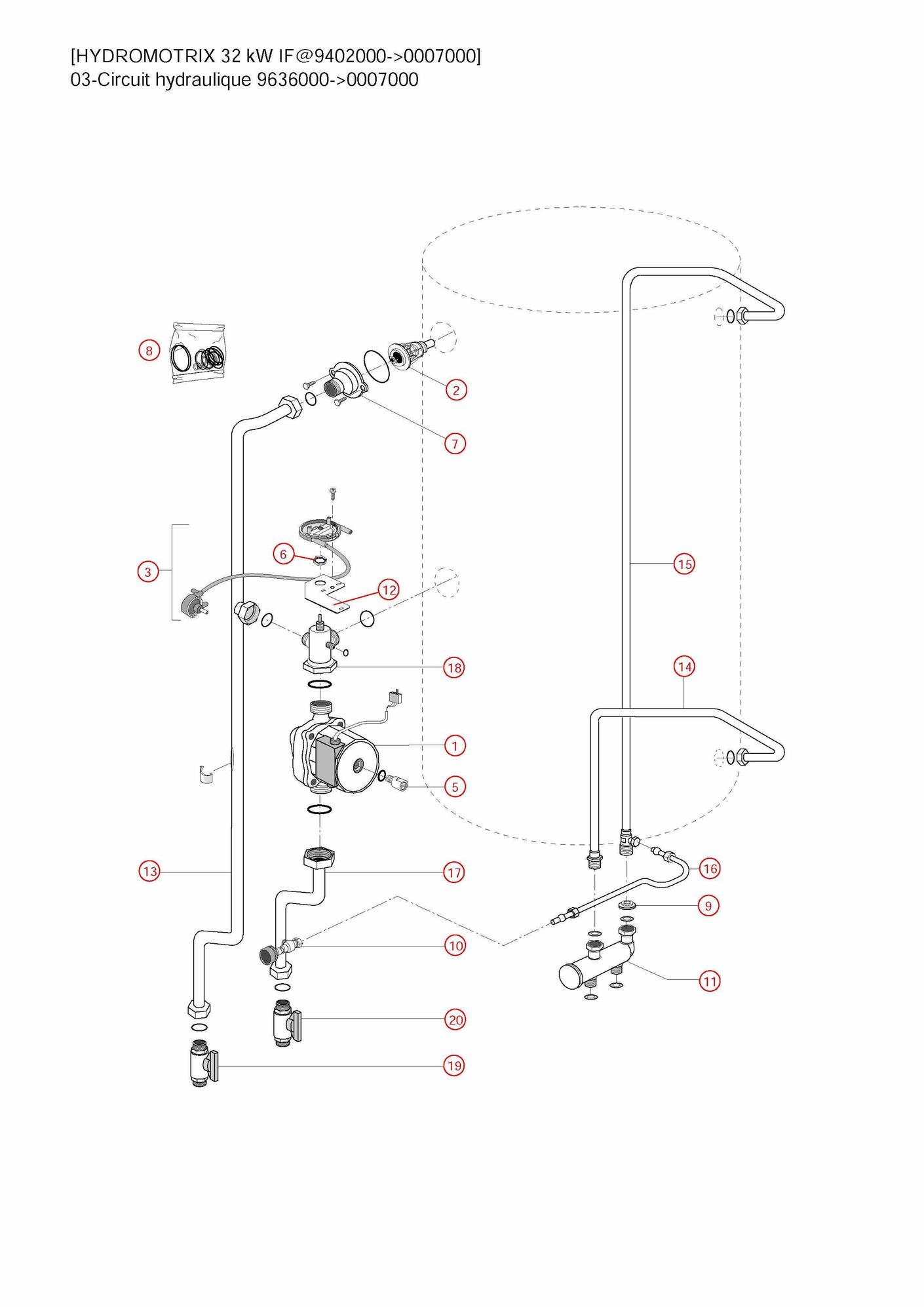 [HYDROMOTRIX 32 kW IF@9402000->0007000]
03-Circuit hydraulique 9636000->0007000

8
2
7
6
3
12
15
18
14
1
5
13
17
16
9
10
11
20
19