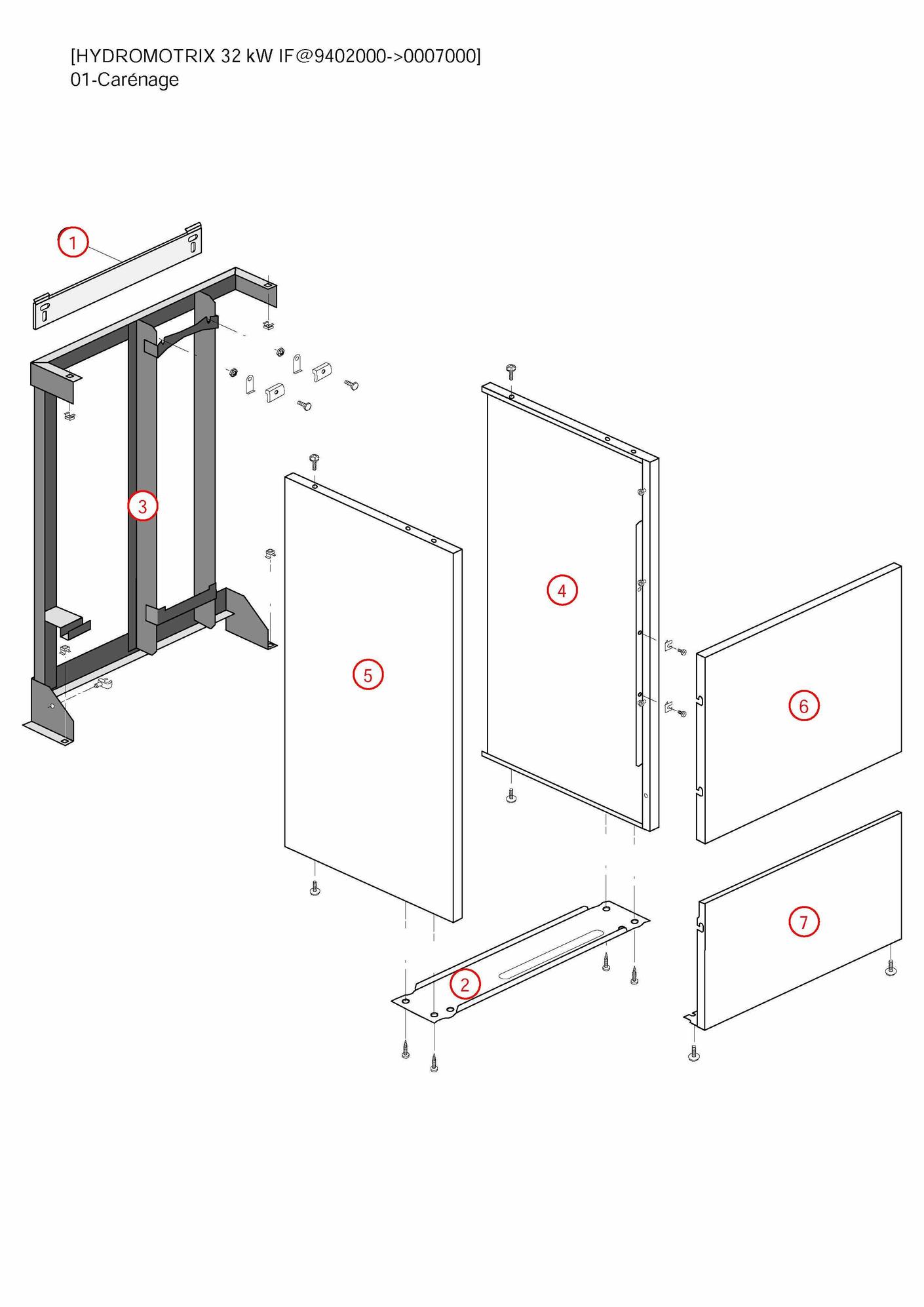 [HYDROMOTRIX 32 kW IF@9402000->0007000]
01-Carénage

1
3
4
5
6
7
2