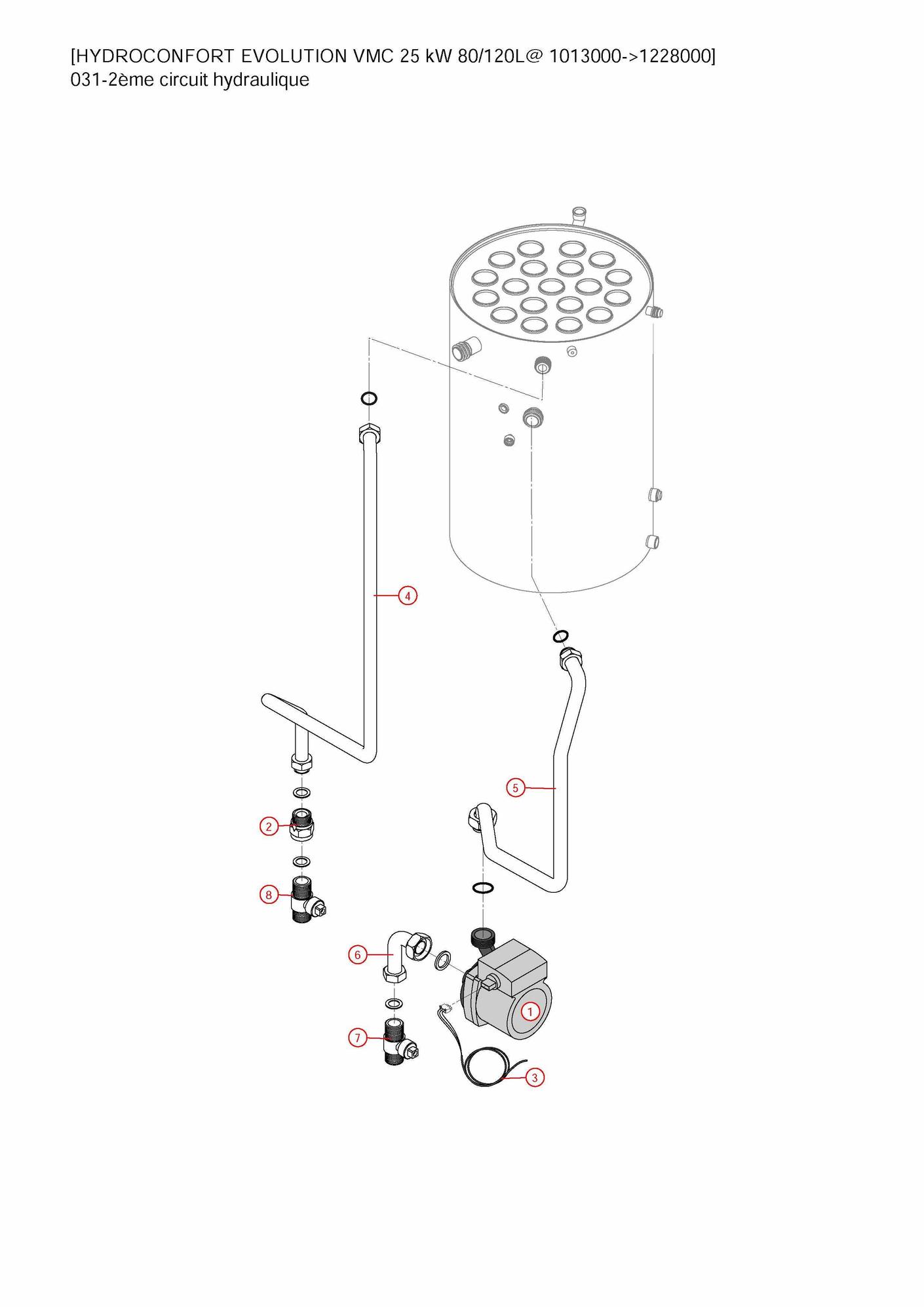 [HYDROCONFORT EVOLUTION VMC 25 kW 80/120L@ 1013000->1228000]
031-2ème circuit hydraulique

4

5

2

8

6

1

7

3