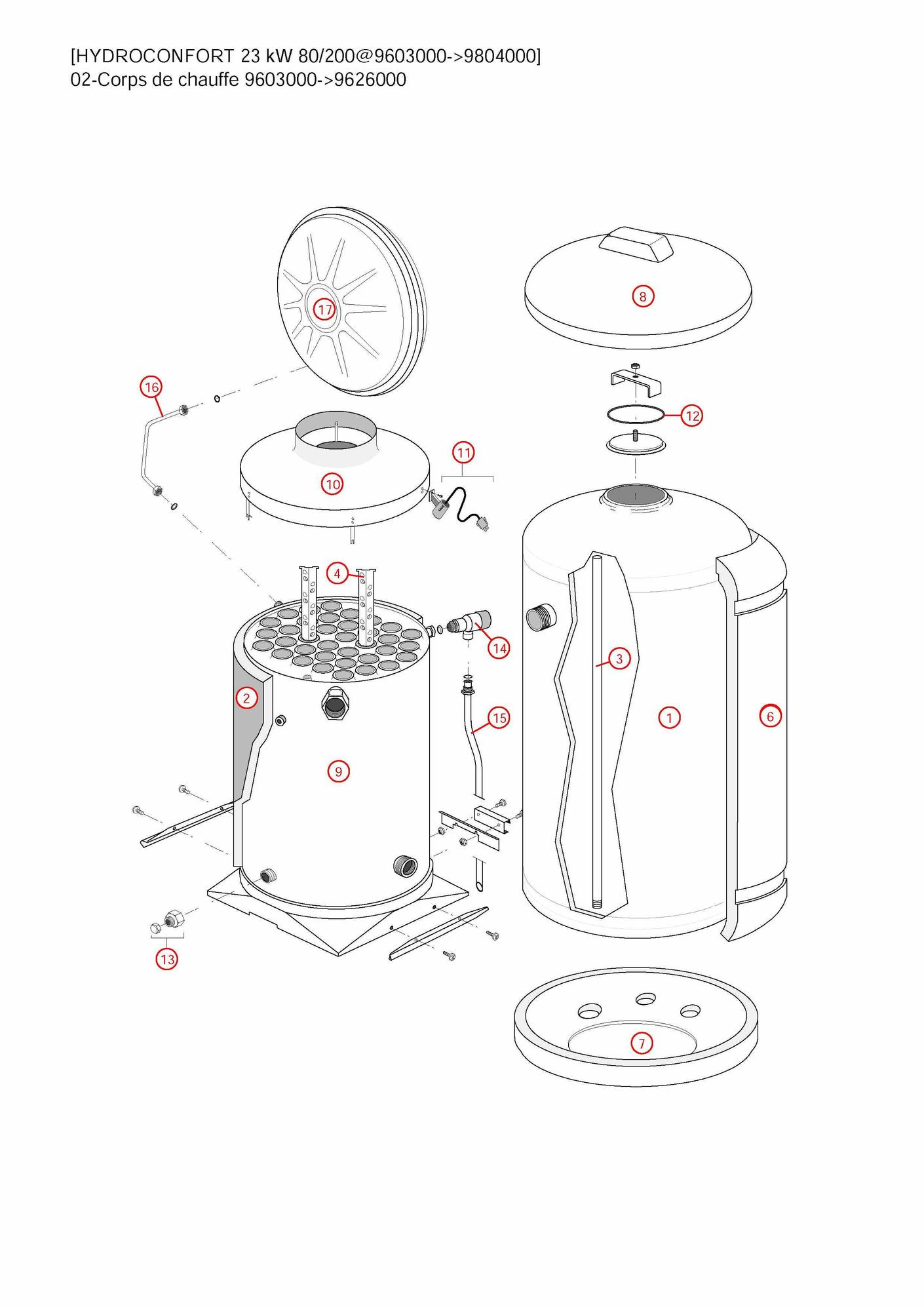 [HYDROCONFORT 23 kW 80/200@9603000->9804000]
02-Corps de chauffe 9603000->9626000

17
8
16
12
11
10
4
14
3
2
15
1
6
9
13
7