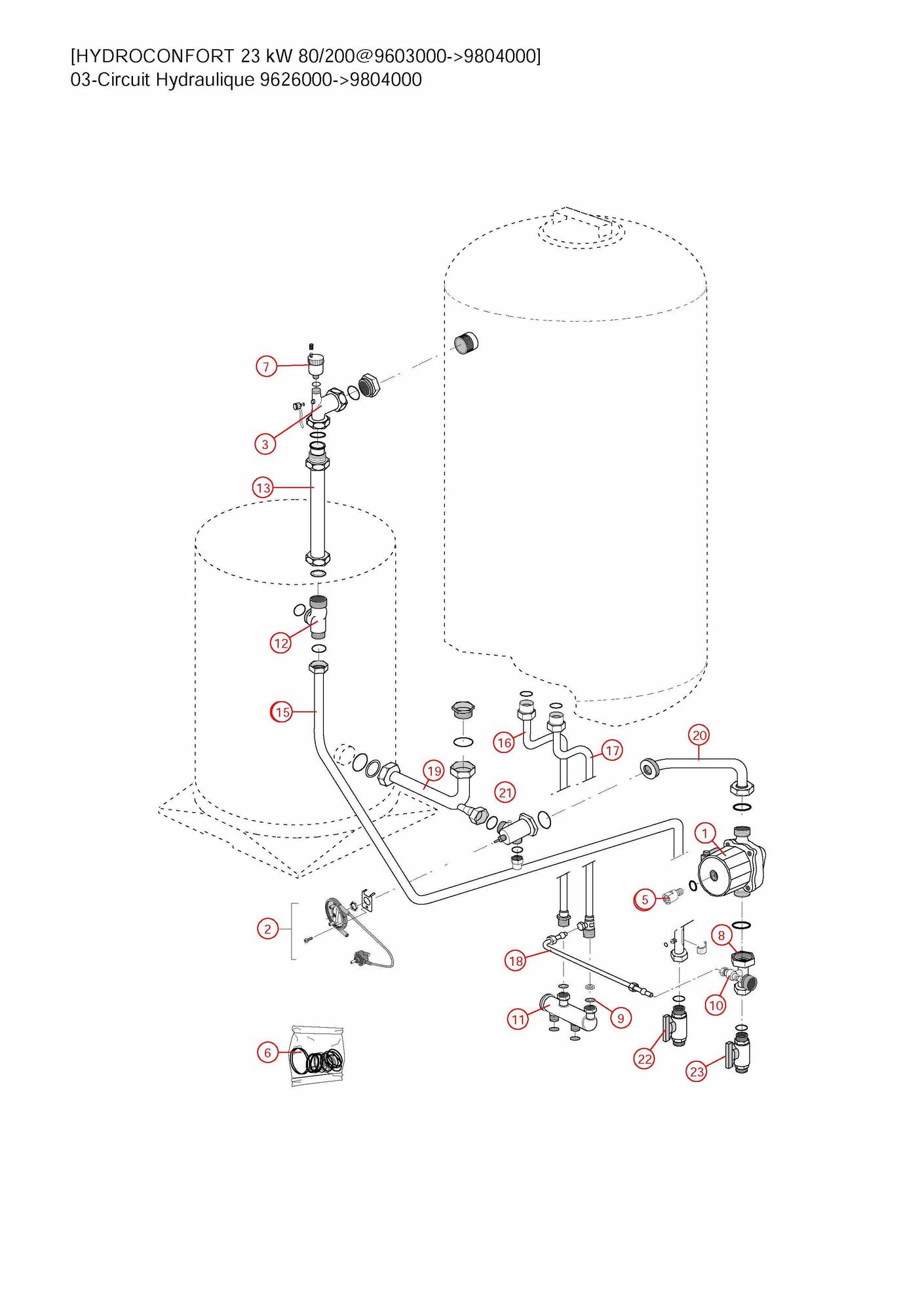 [HYDROCONFORT 23 kW 80/200@9603000->9804000]
03-Circuit Hydraulique 9626000->9804000

7
3
13
12
15
16
17
20
19
21
1
5
2
8
18
10
11
9
22
23
6