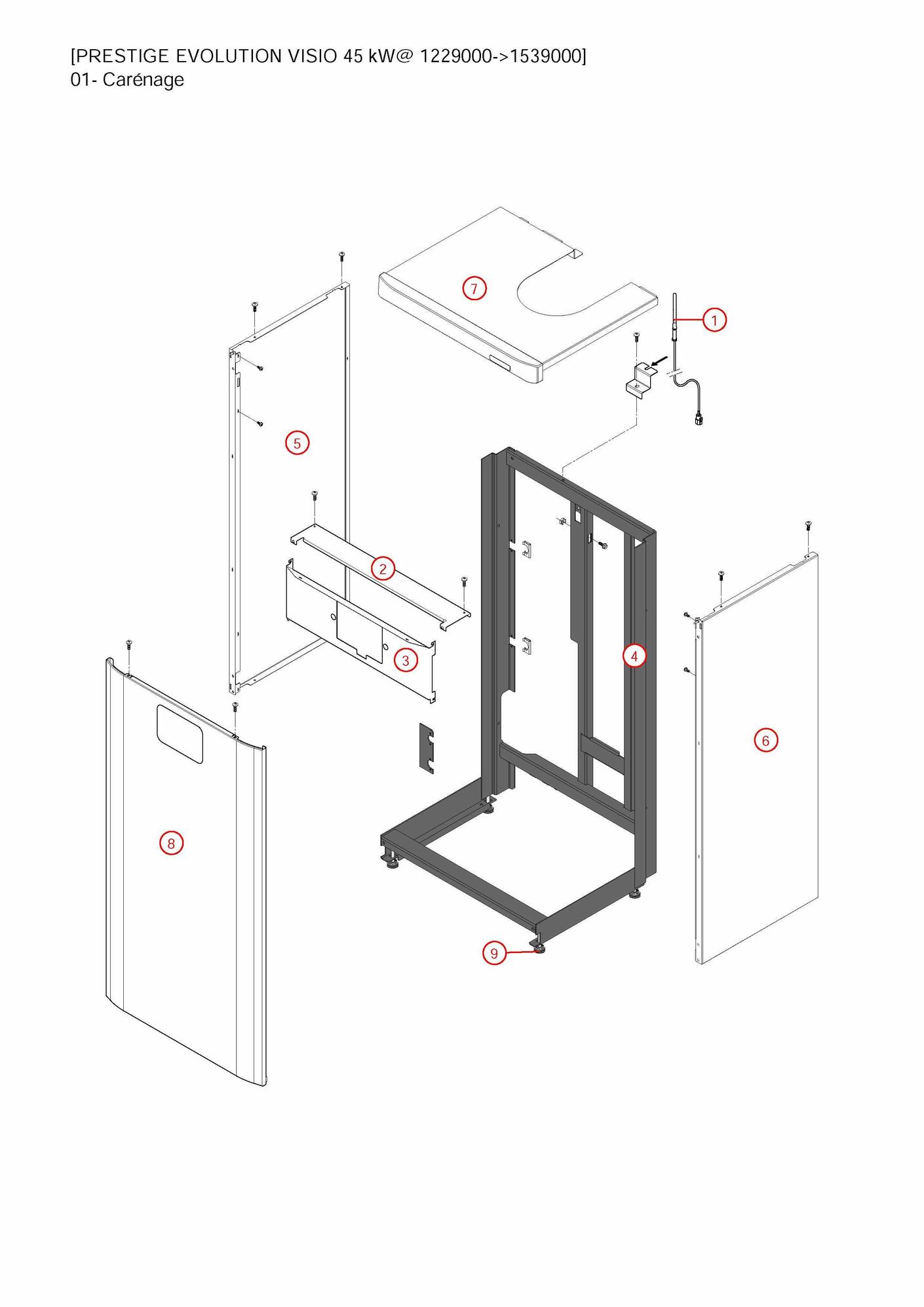 [PRESTIGE EVOLUTION VISIO 45 kW@ 1229000->1539000]
01- Carénage

7
1
5
2
3
4
6
8
9