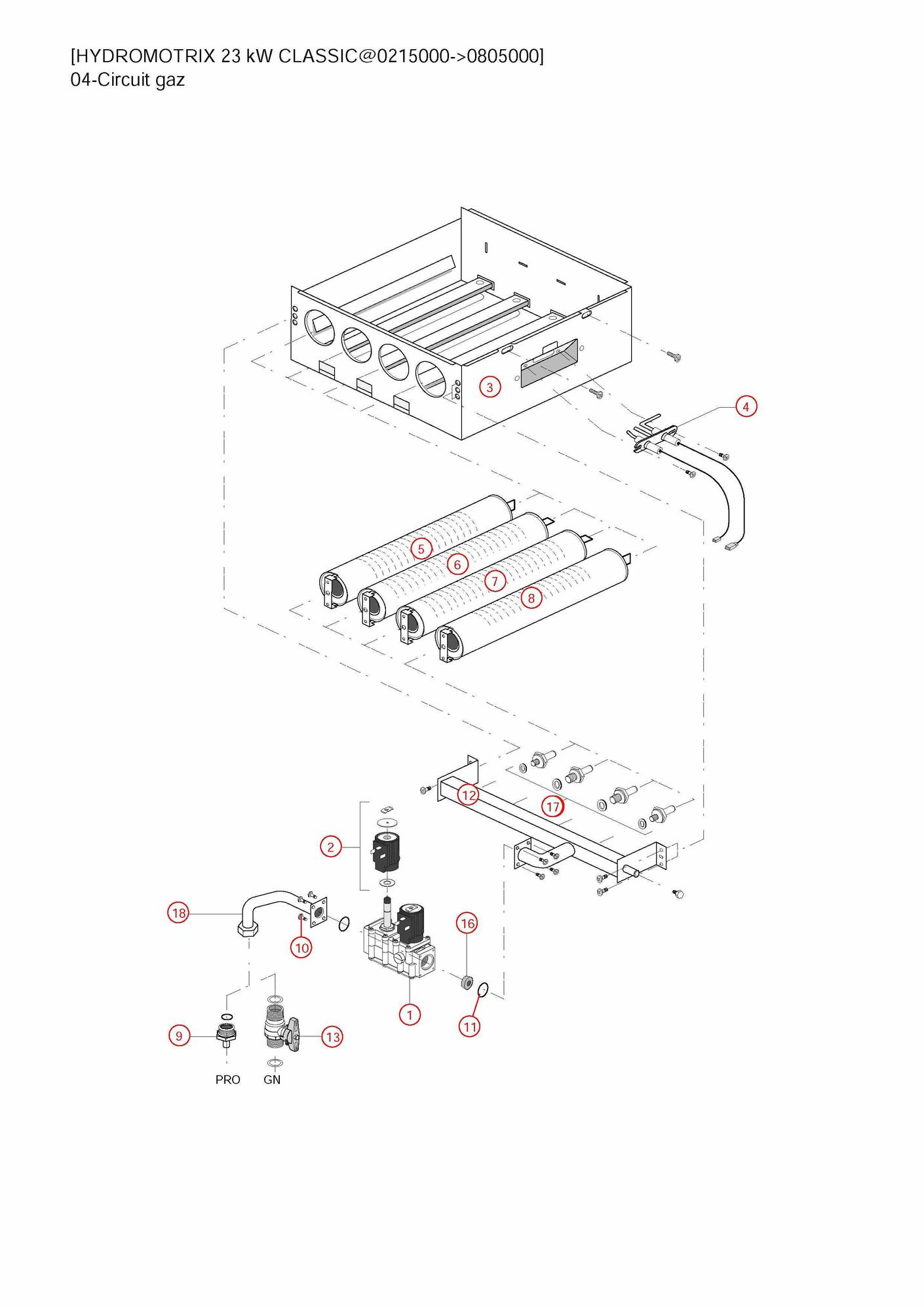 [HYDROMOTRIX 23 kW CLASSIC@0215000->0805000]
04-Circuit gaz

3
4
5
6
7
8
12
17
2
18
10
16
1
11
9
13
PRO
GN