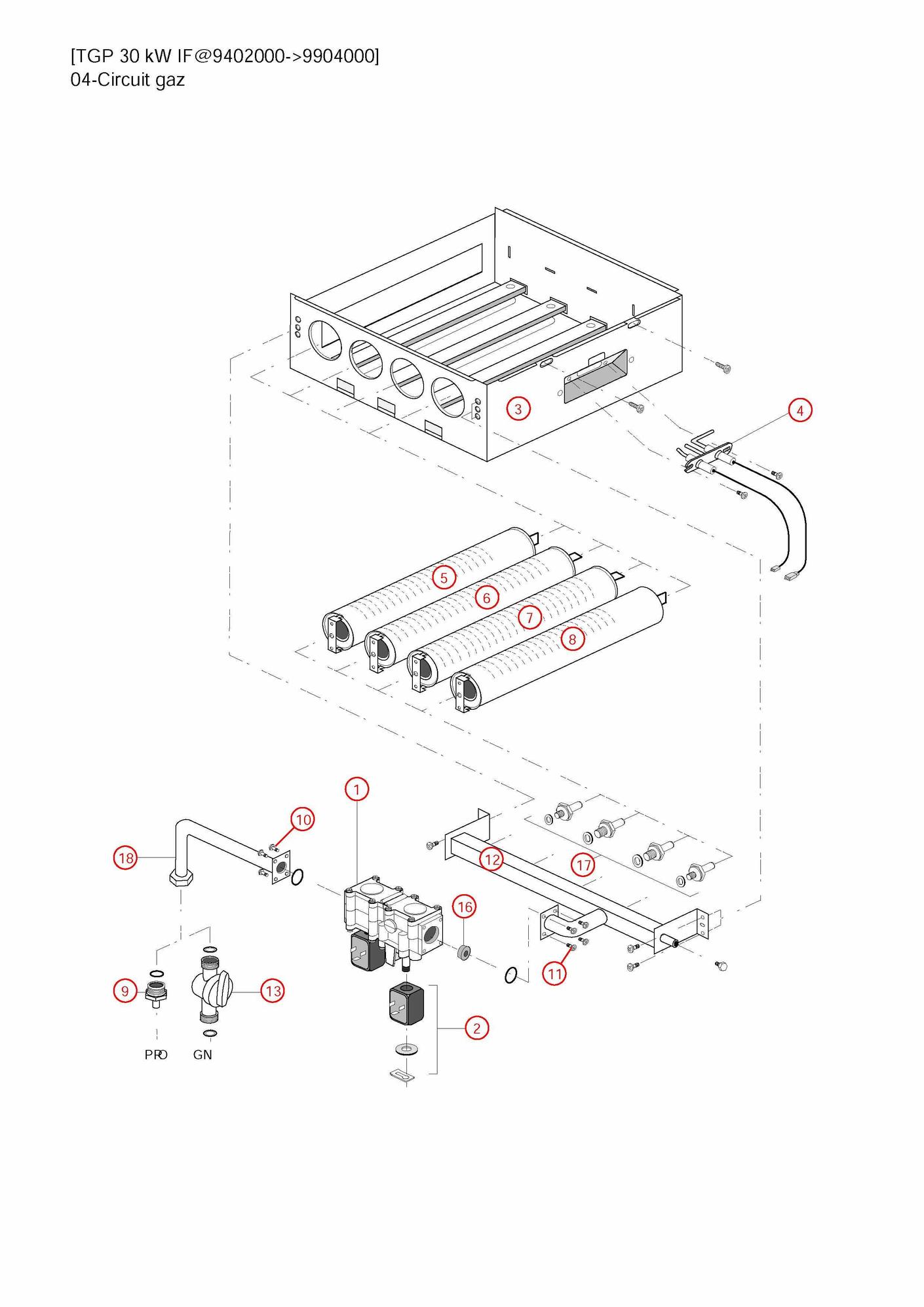 [TGP 30 kW IF@9402000->9904000]
04-Circuit gaz

3
4
5
6
7
8
1
10
18
12
17
16
11
9
13
2
PRO
GN