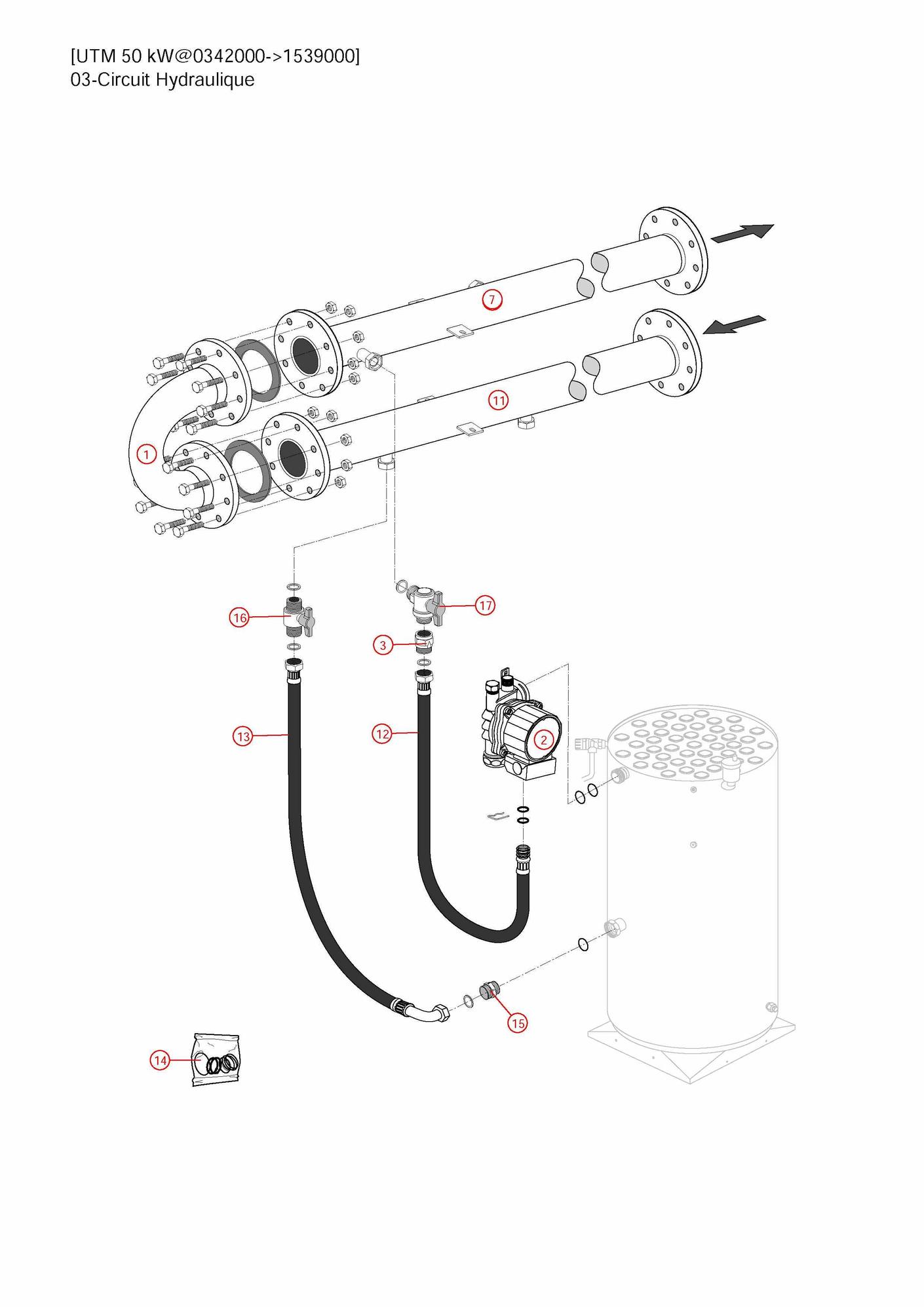 [UTM 50 kW@0342000->1539000]
03-Circuit Hydraulique

7
11
1
16
17
3
13
12
2
15
14