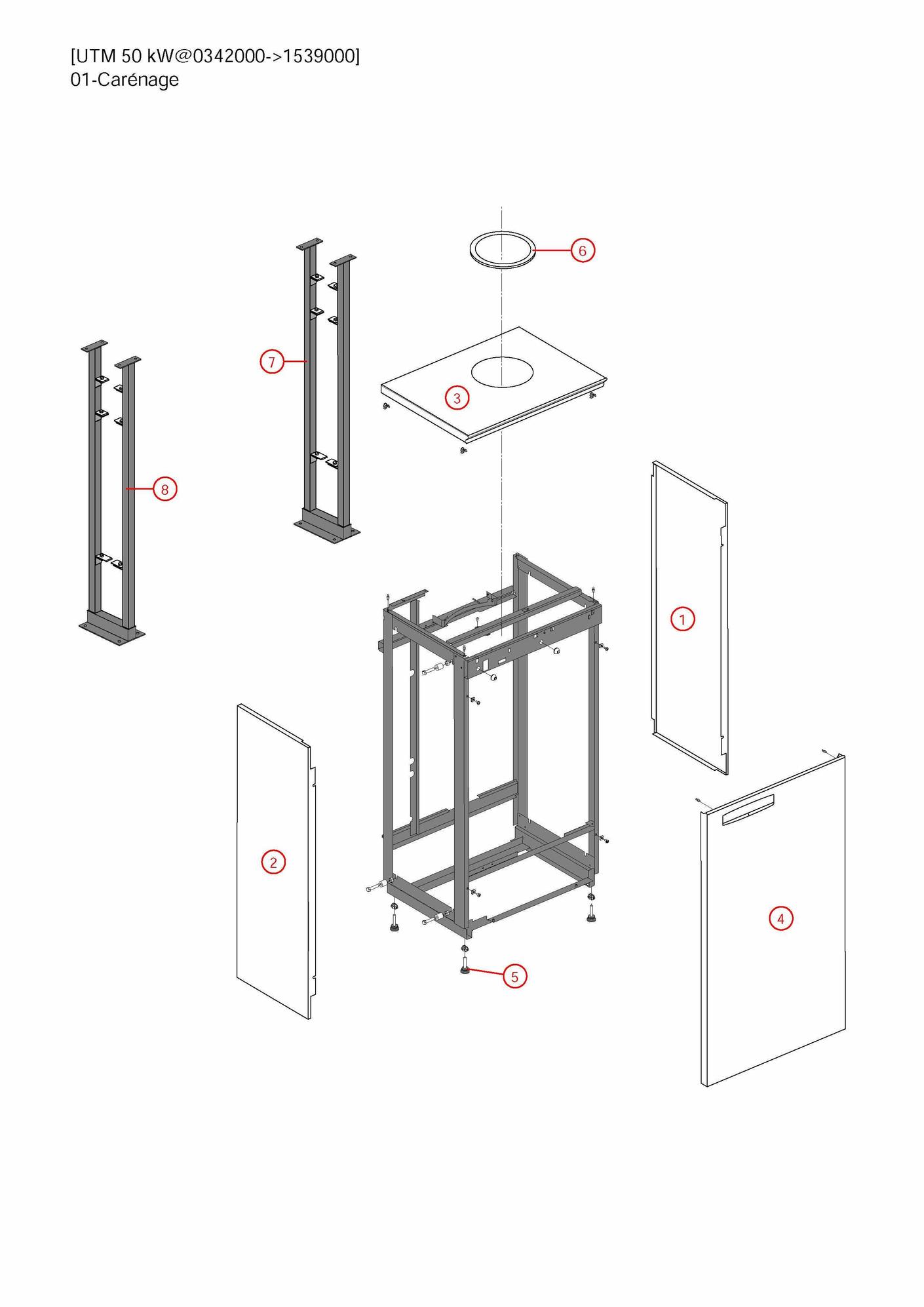 [UTM 50 kW@0342000->1539000]
01-Carénage

6
7
3
8
1
2
4
5