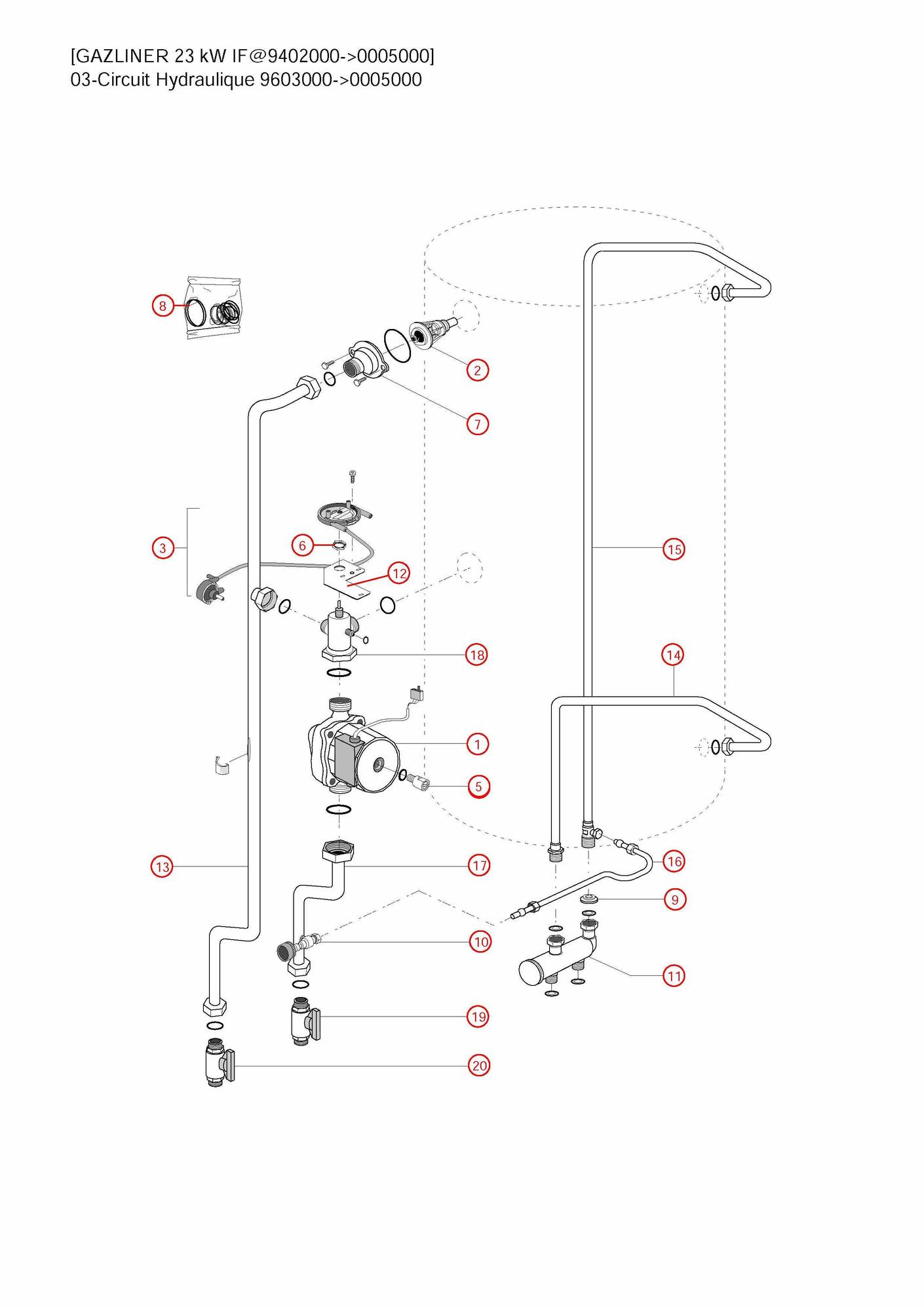 [GAZLINER 23 kW IF@9402000->0005000]
03-Circuit Hydraulique 9603000->0005000

8
2
7
3
6
12
15
18
14
1
5
13
17
16
9
10
11
19
20