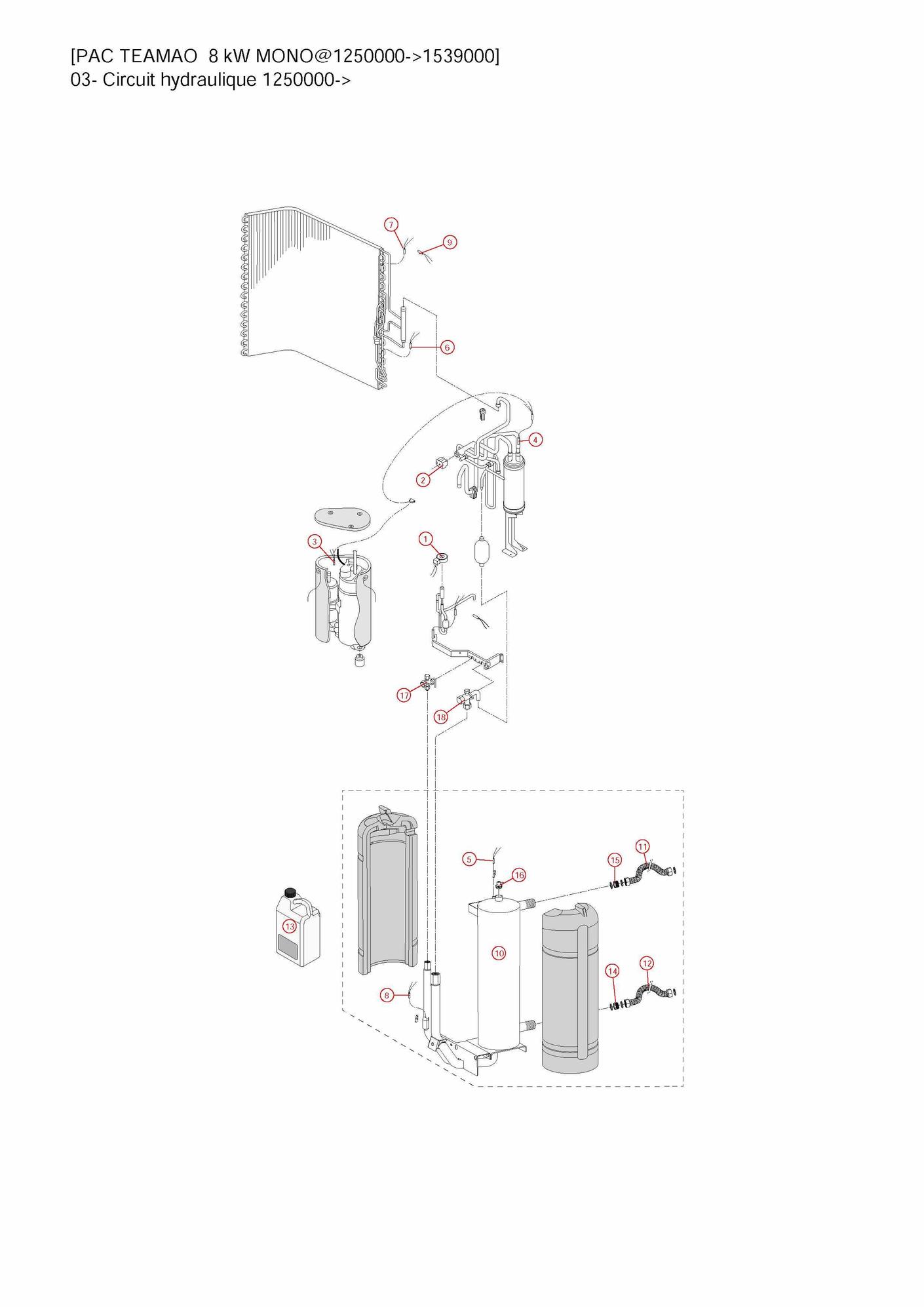 [PAC TEAMAO 8 kW MONO@1250000->1539000]
03- Circuit hydraulique 1250000->

7
9
6
4
2
3
1
17
18
5
16
15
11
13
10
14
12
8