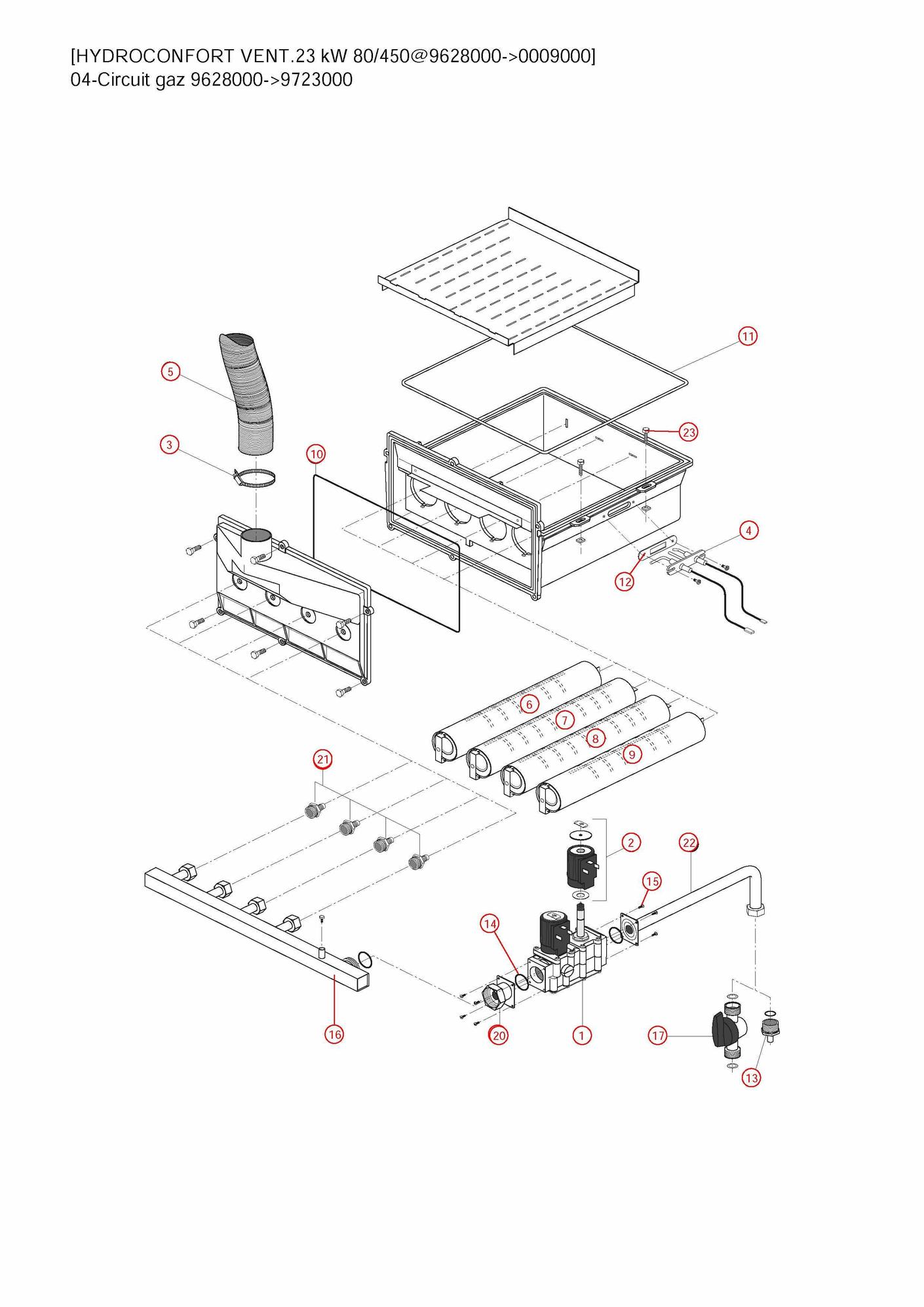 [HYDROCONFORT VENT.23 kW 80/450@9628000->0009000]
04-Circuit gaz 9628000->9723000

11
5
23
3
10
4
12
6
7
8
9
21
2
22
15
14
16
20
1
17
13