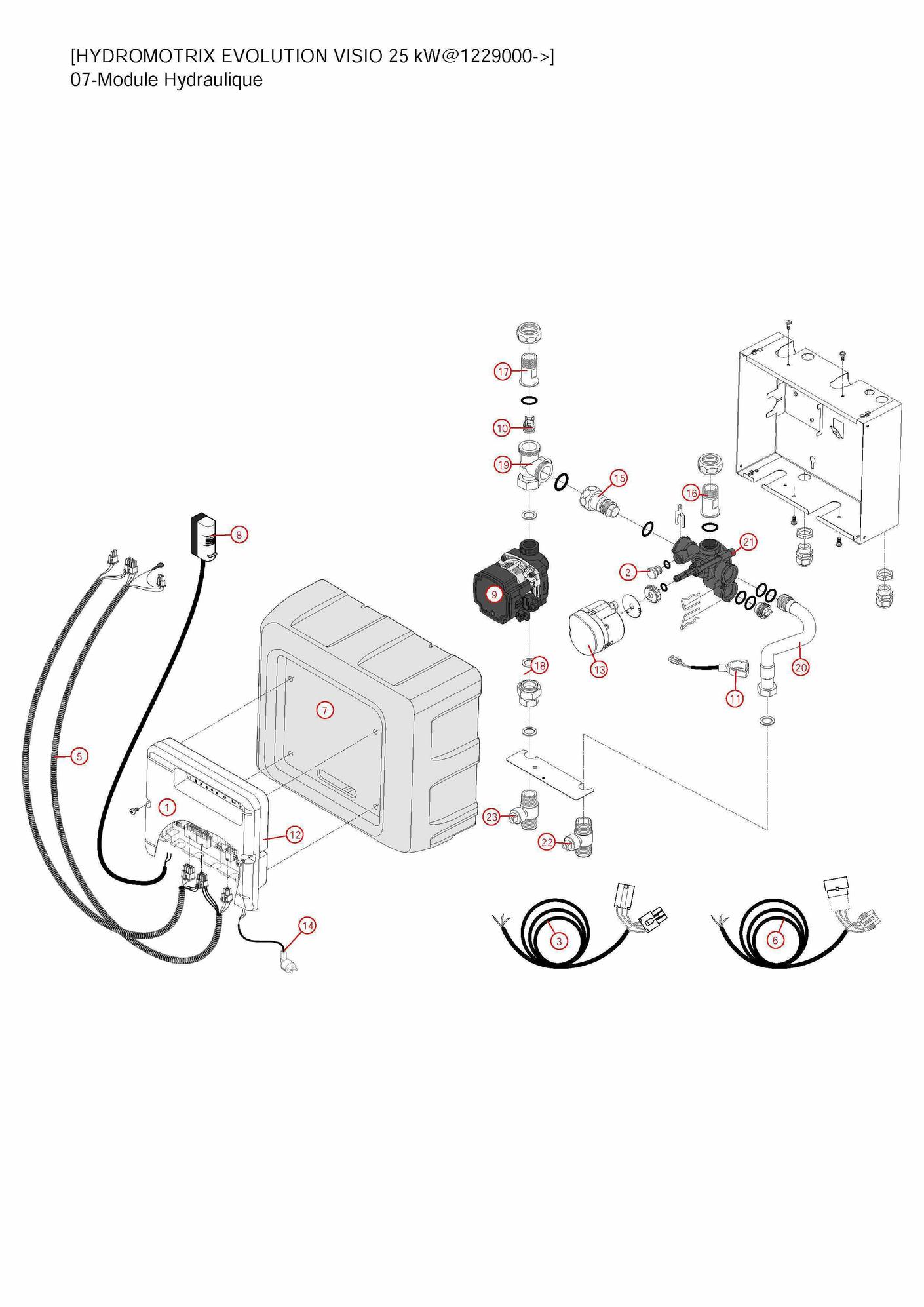 [HYDROMOTRIX EVOLUTION VISIO 25 kW@1229000->]
07-Module Hydraulique

17
10
19
15
16
21
8
2
9
13
18
20
11
7
5
1
12
23
22
14
3
6