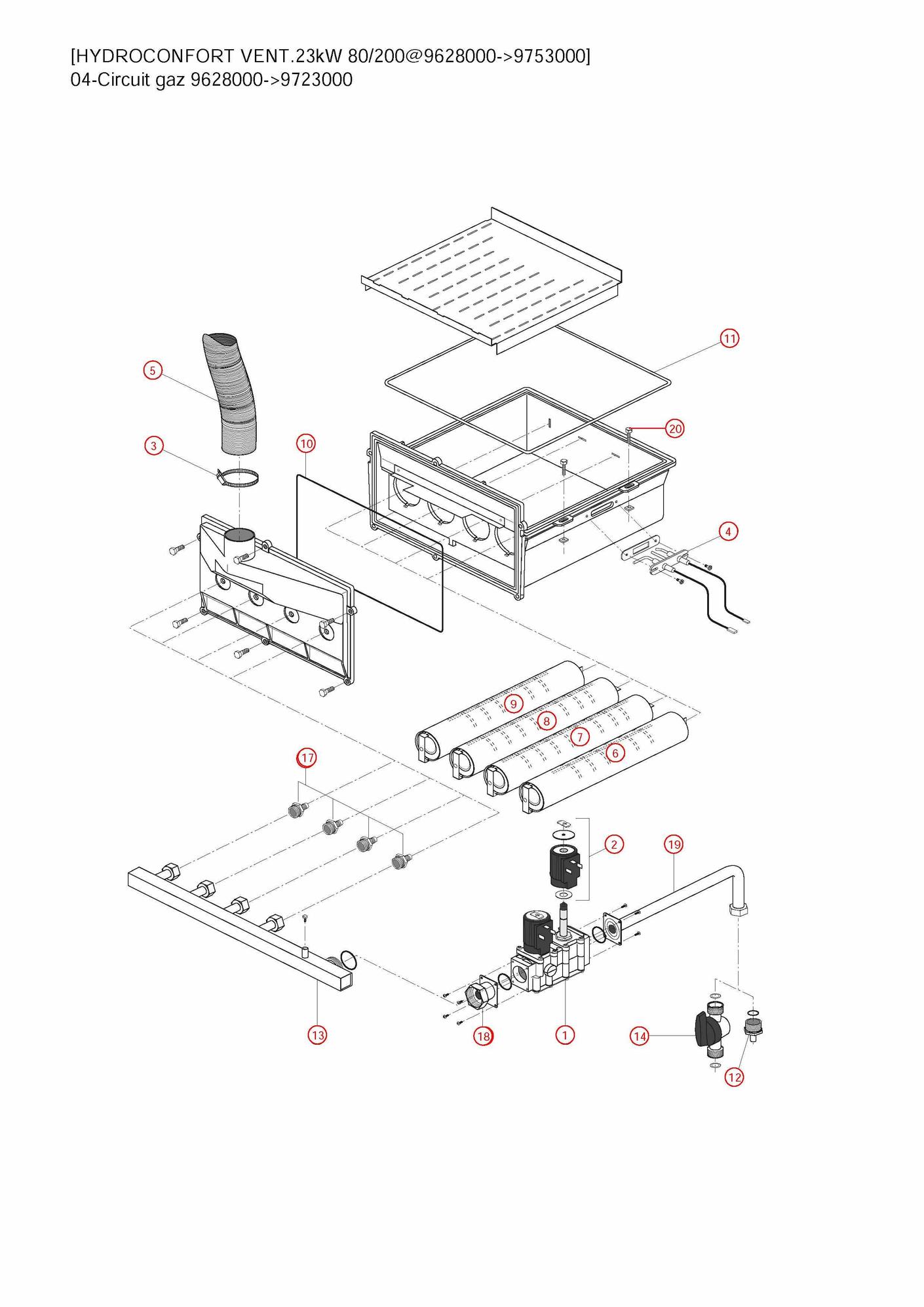 [HYDROCONFORT VENT.23kW 80/200@9628000->9753000]
04-Circuit gaz 9628000->9723000

11
5
20
3
10
4
9
8
7
6
17
2
19
13
18
1
14
12