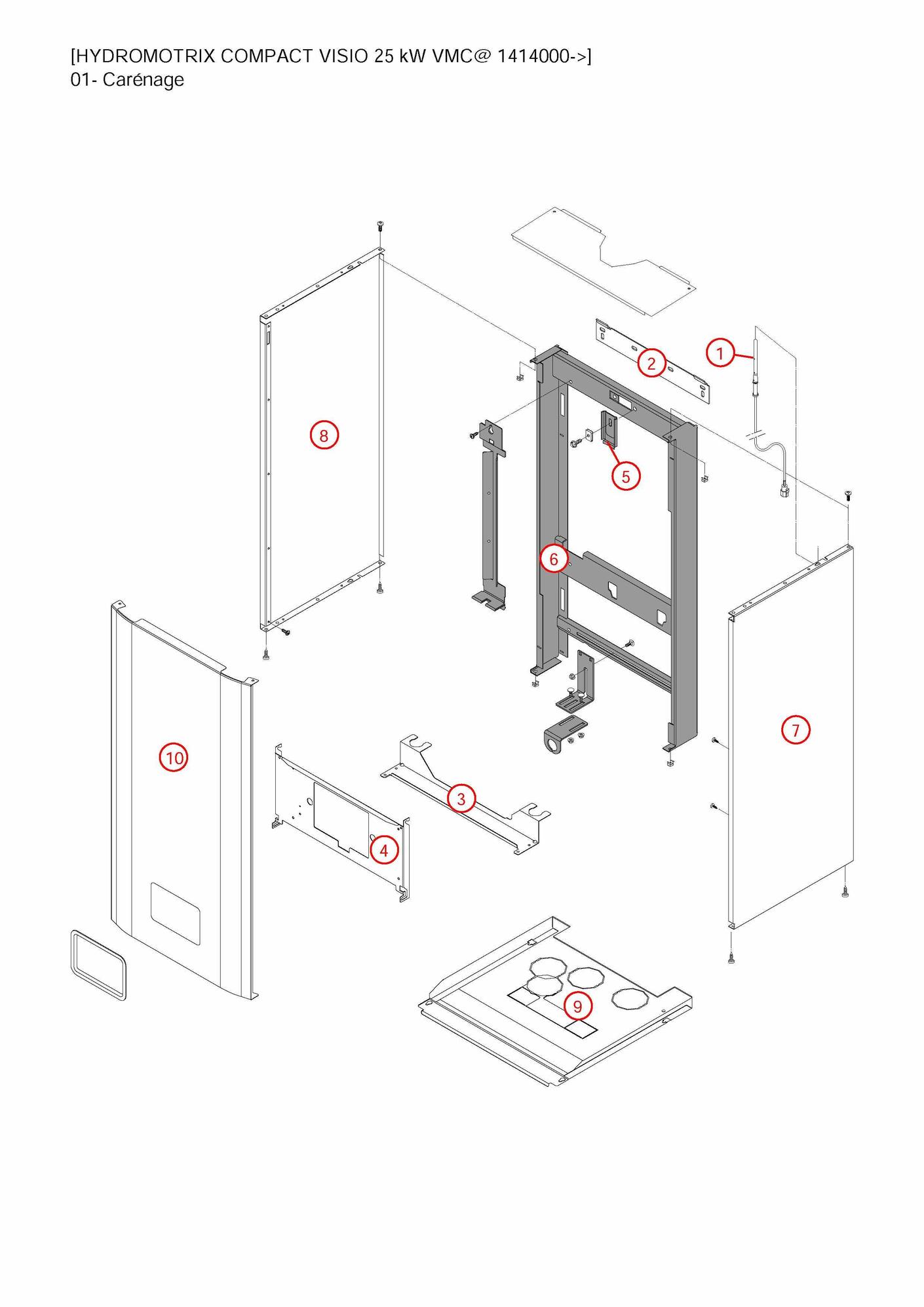 [HYDROMOTRIX COMPACT VISIO 25 kW VMC@ 1414000->]
01- Carénage

1
2
8
5
6
7
10
3
4
9