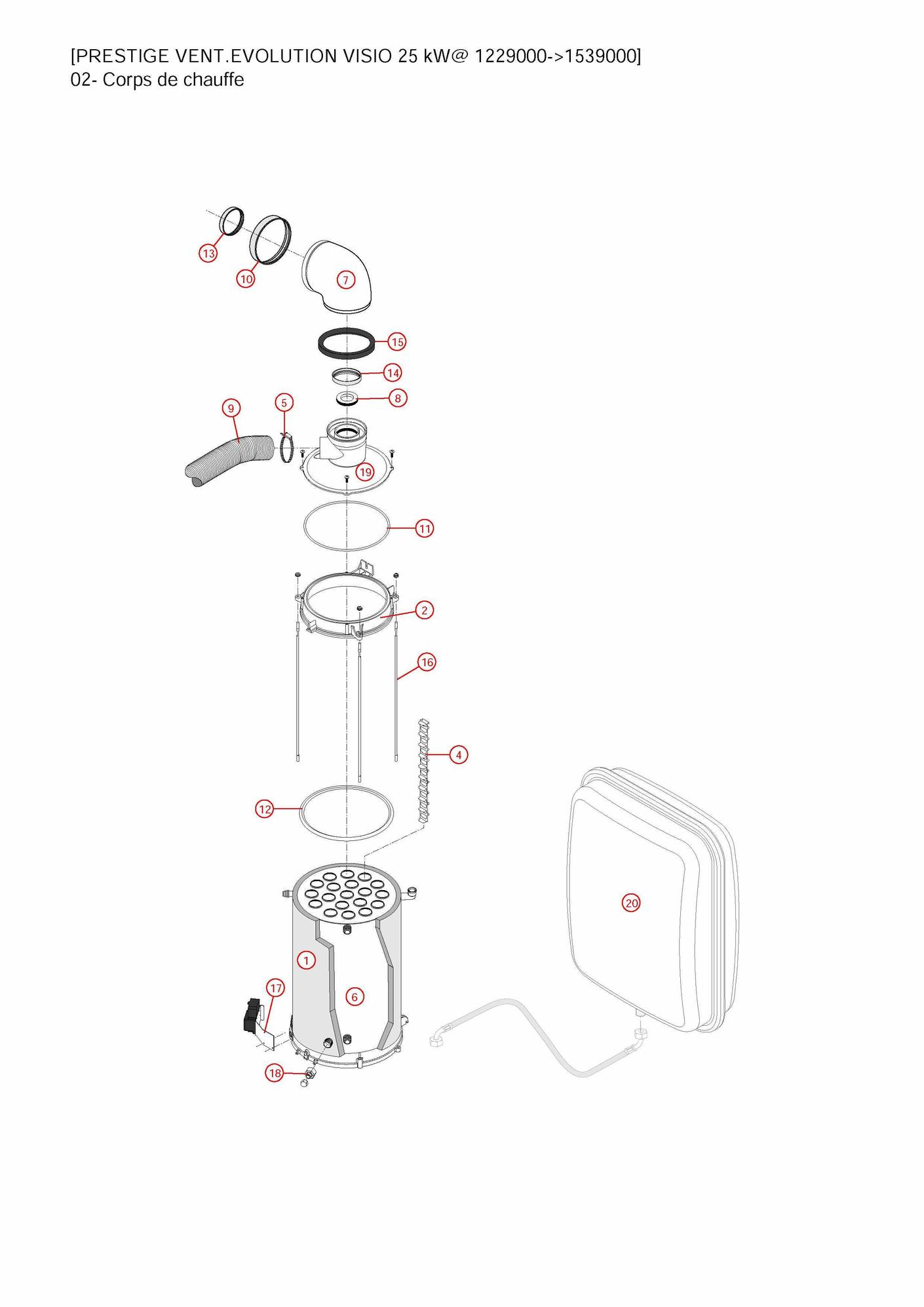 [PRESTIGE VENT.EVOLUTION VISIO 25 kW@ 1229000->1539000]
02- Corps de chauffe

13
10
7
15
14
8
9
5
19
11
2
16
4
12
20
1
17
6
18