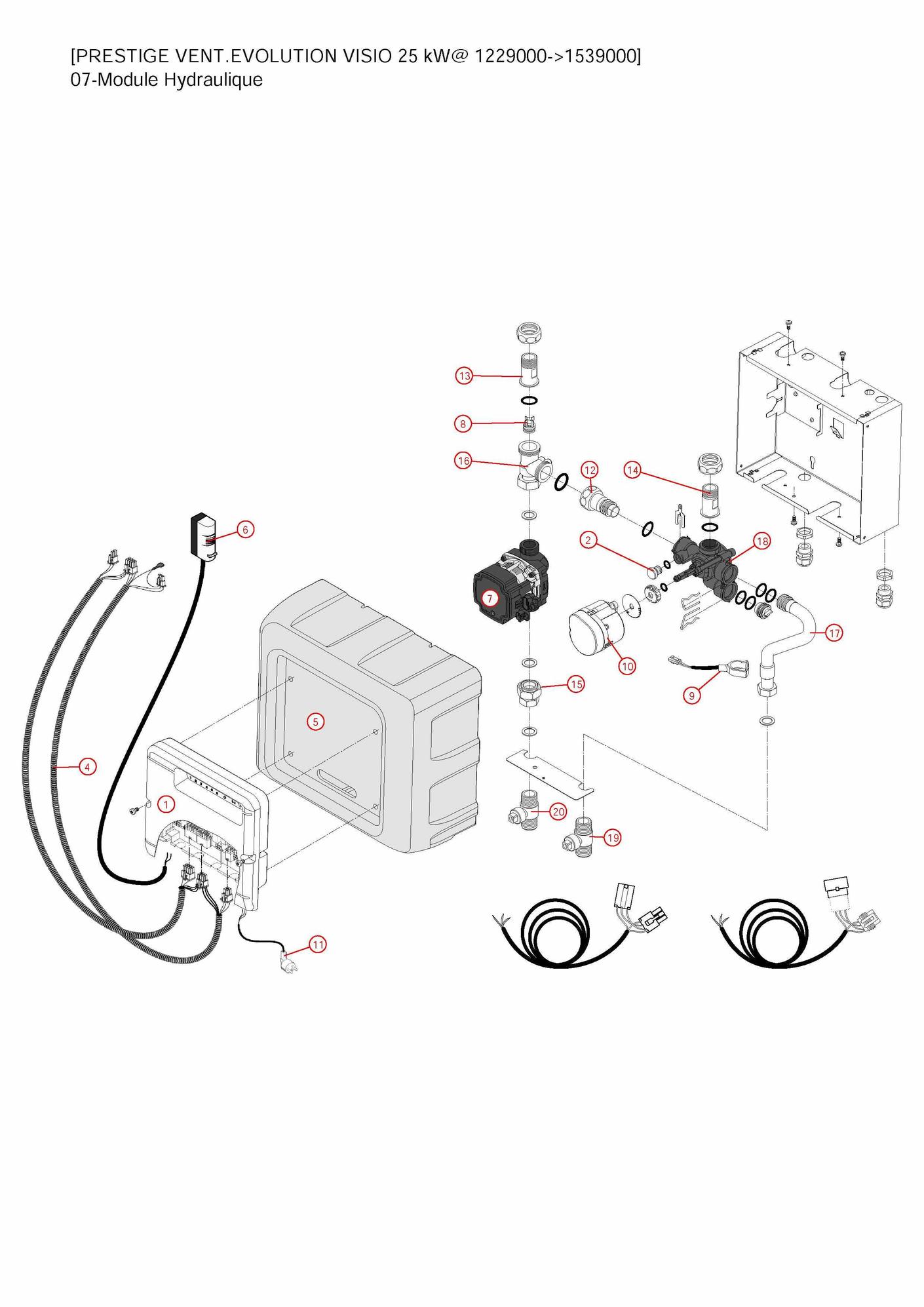 [PRESTIGE VENT.EVOLUTION VISIO 25 kW@ 1229000->1539000]
07-Module Hydraulique

13
8
16
12
14
6
2
18
7
17
10
9
15
5
4
1
20
19
11