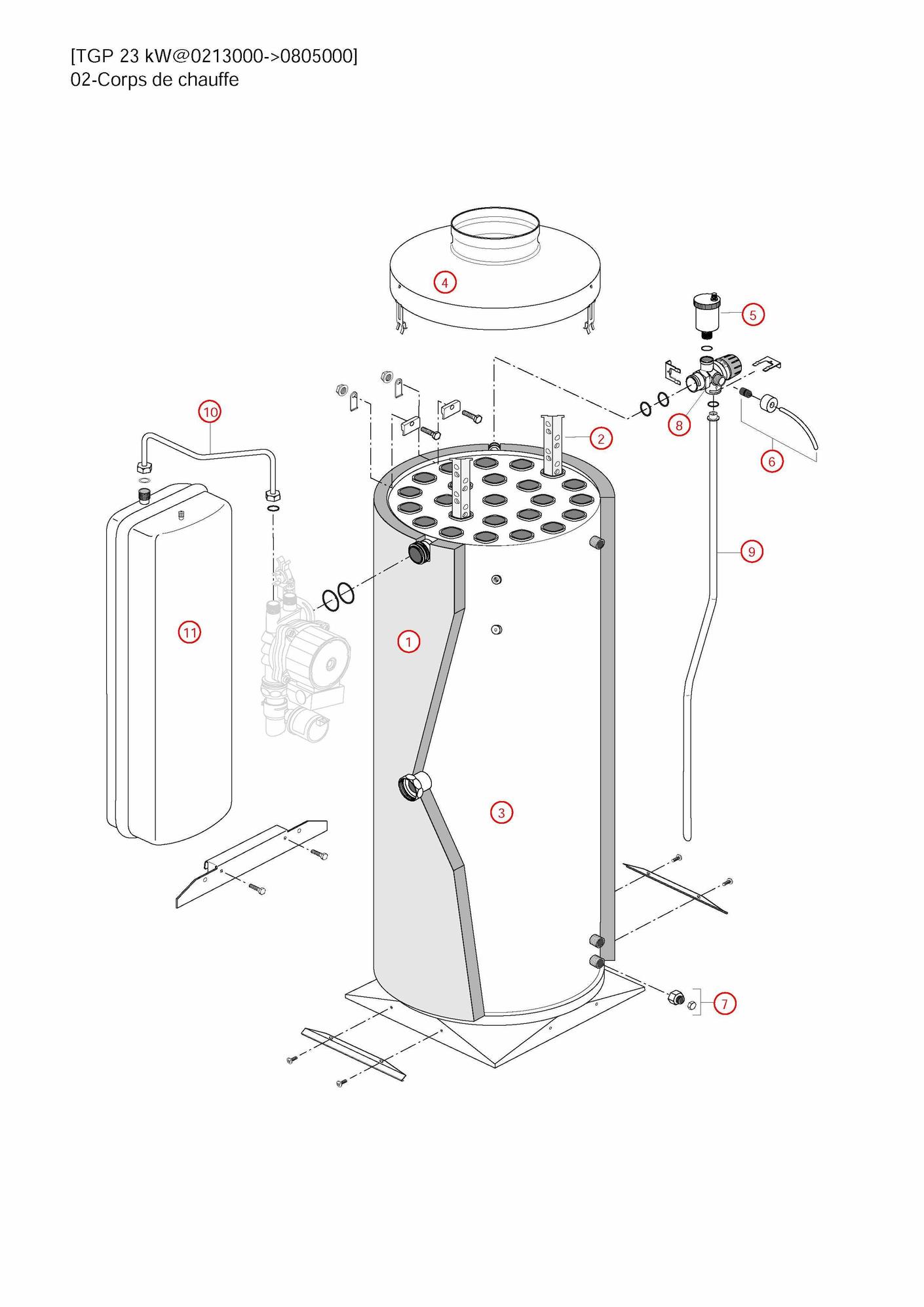 [TGP 23 kW@0213000->0805000]
02-Corps de chauffe

4
5
10
2
8
6
9
11
1
3
7