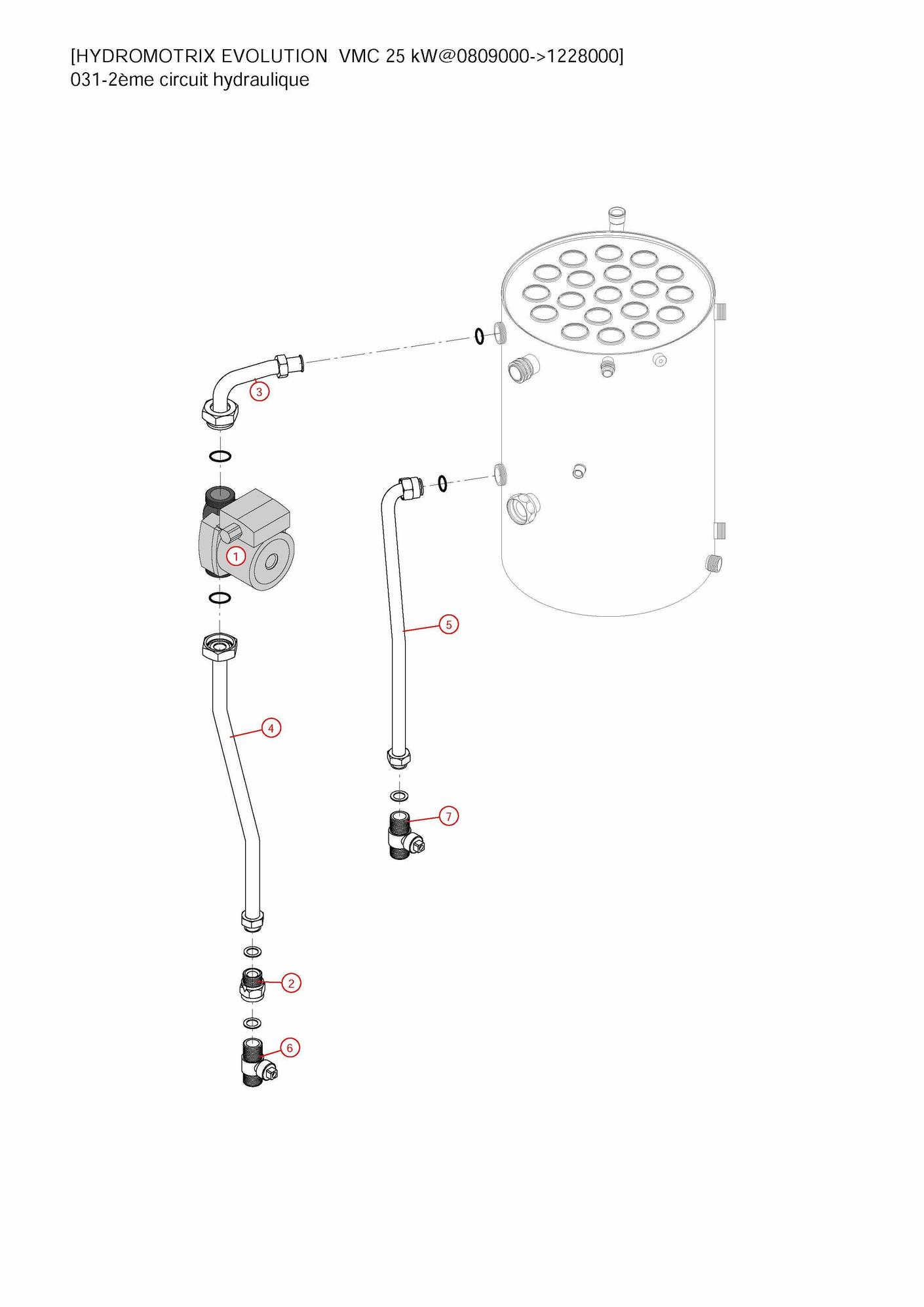 [HYDROMOTRIX EVOLUTION  VMC 25 kW@0809000->1228000]
031-2ème circuit hydraulique

3
1
5
4
7
2
6