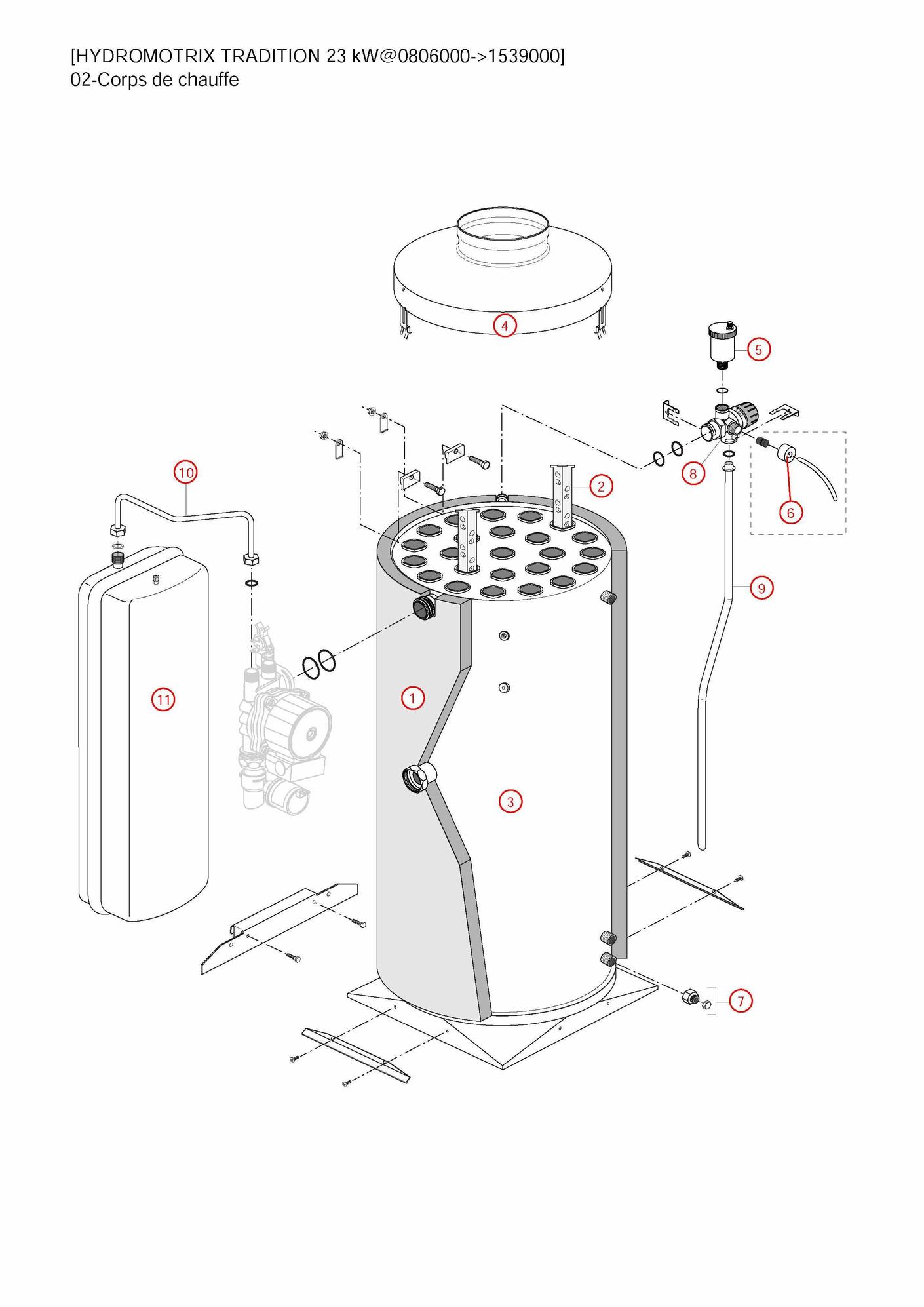 [HYDROMOTRIX TRADITION 23 kW@0806000->1539000]
02-Corps de chauffe

4
5
10
2
8
6
9
11
1
3
7