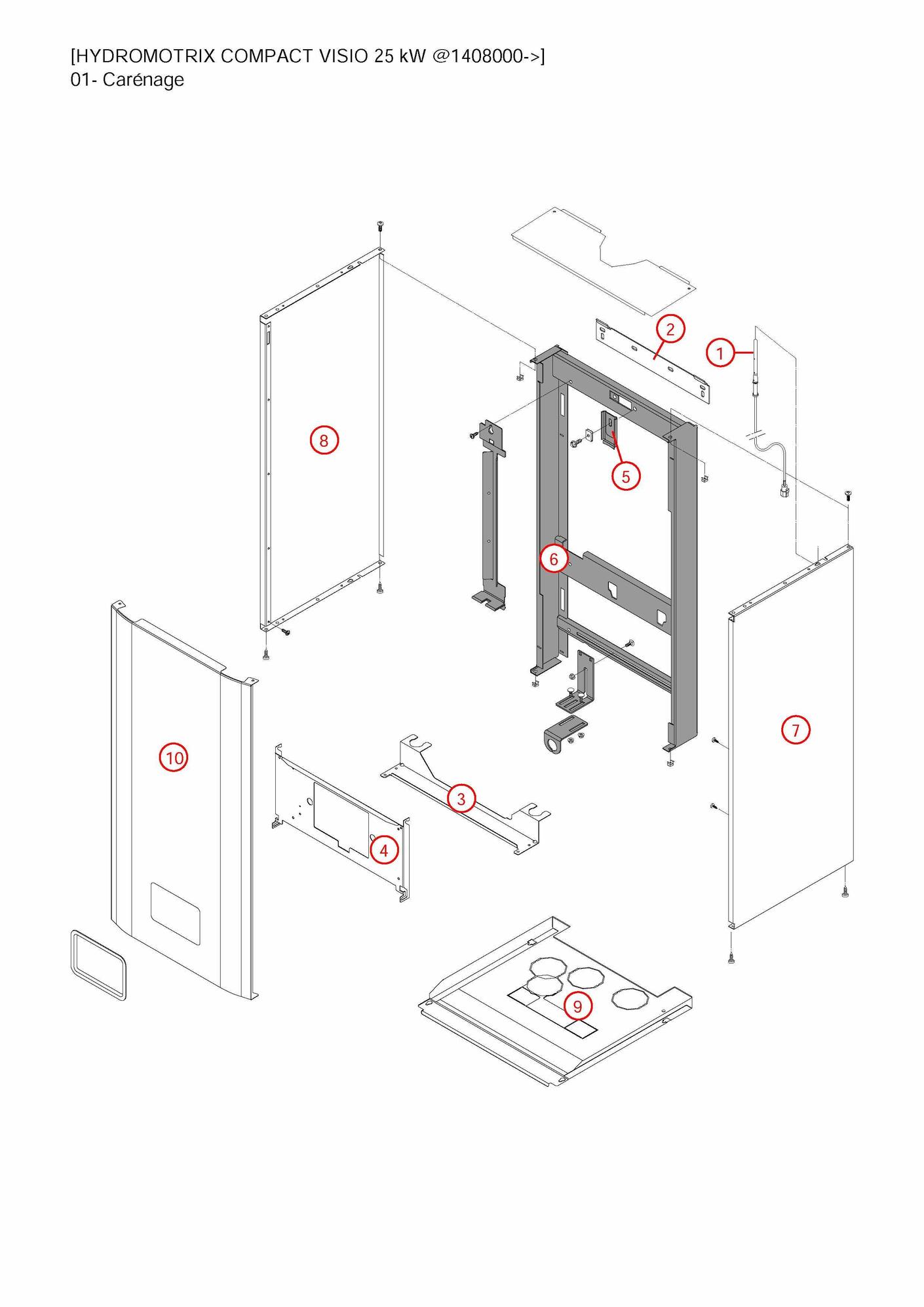 [HYDROMOTRIX COMPACT VISIO 25 kW @1408000->]
01- Carénage

2
1
8
5
6
7
10
3
4
9