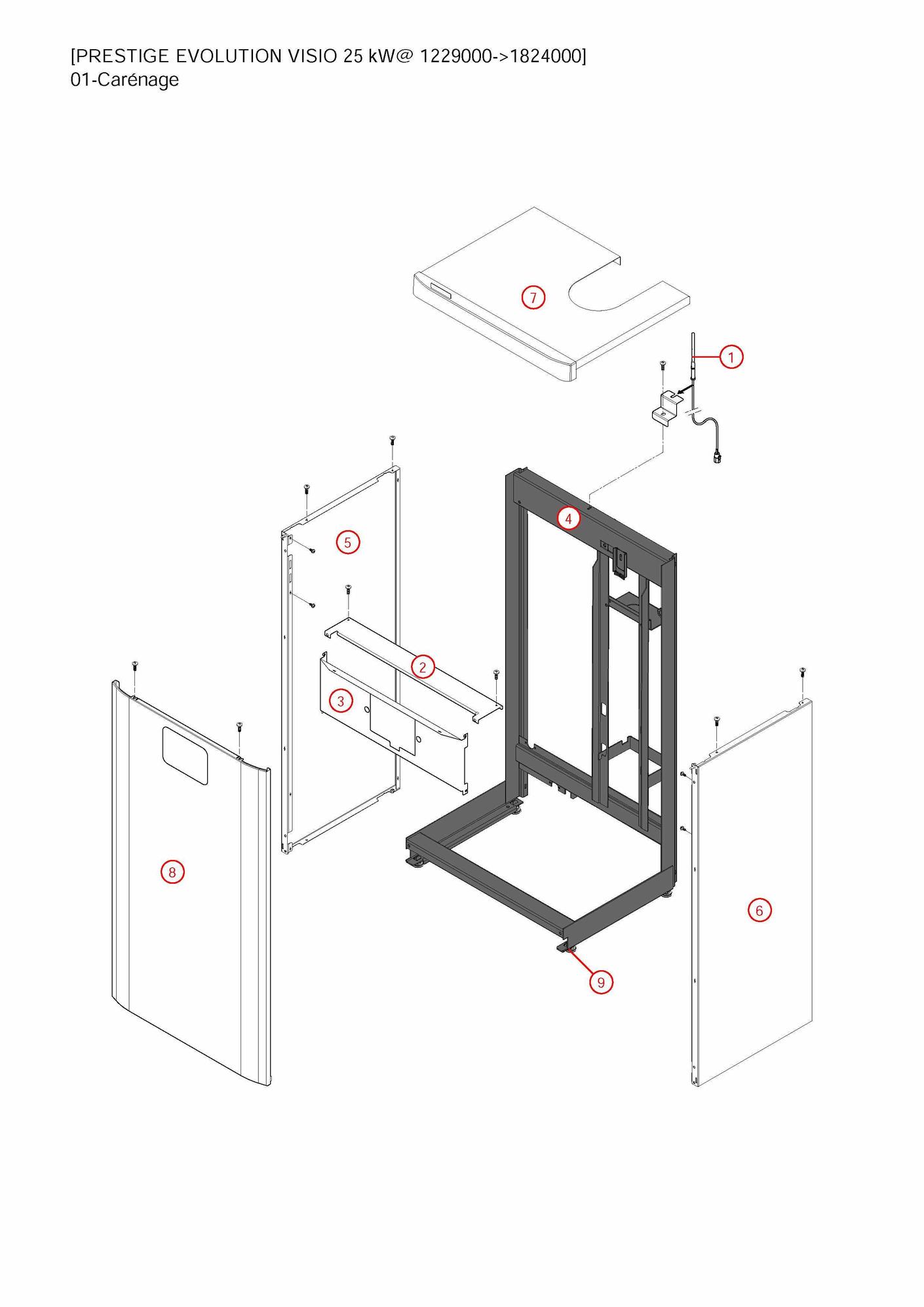 [PRESTIGE EVOLUTION VISIO 25 kW@ 1229000->1824000]
01-Carénage

7
1
4
5
2
3
8
6
9