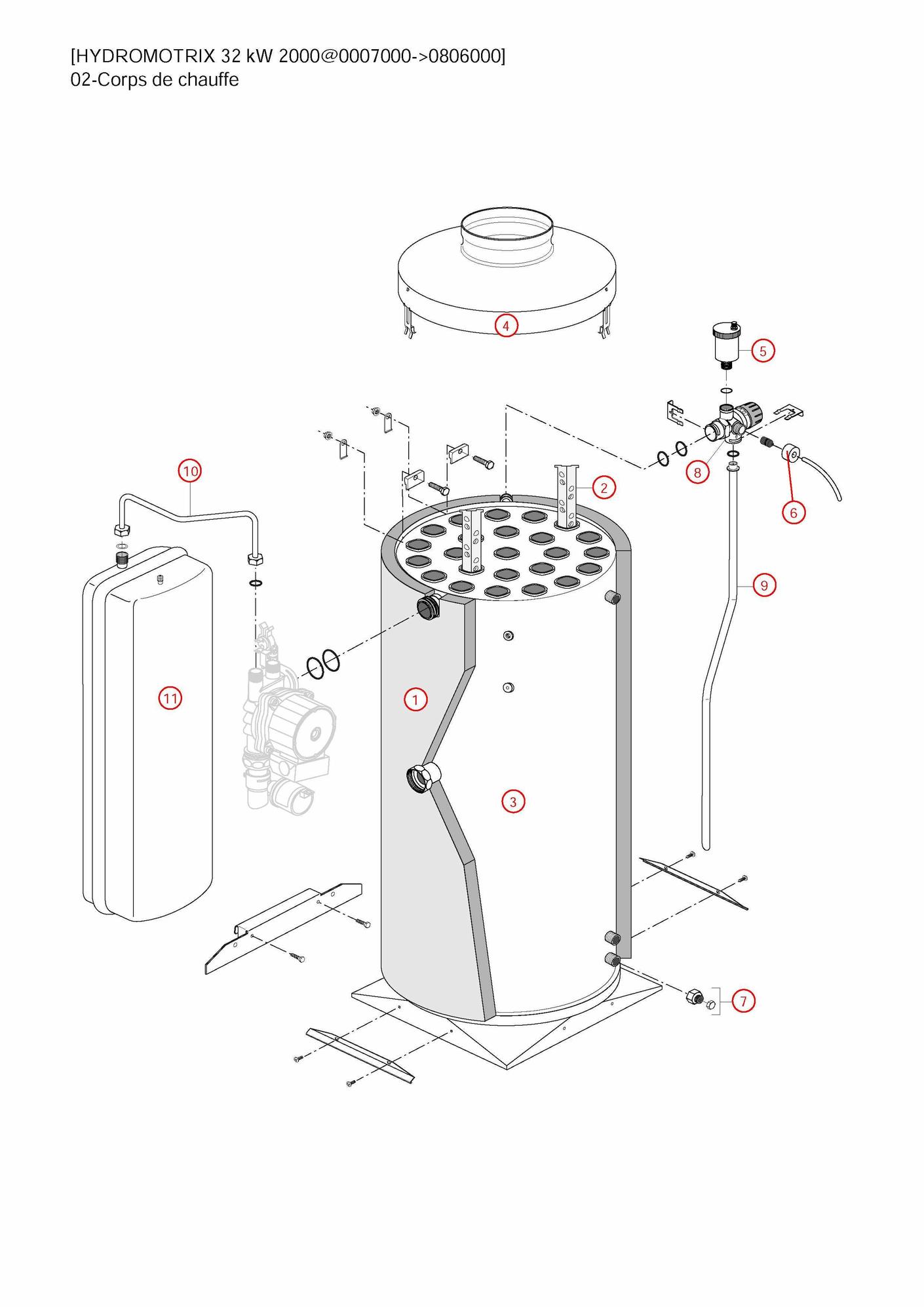 [HYDROMOTRIX 32 kW 2000@0007000->0806000]
02-Corps de chauffe

4
5
10
2
8
6
9
11
1
3
7