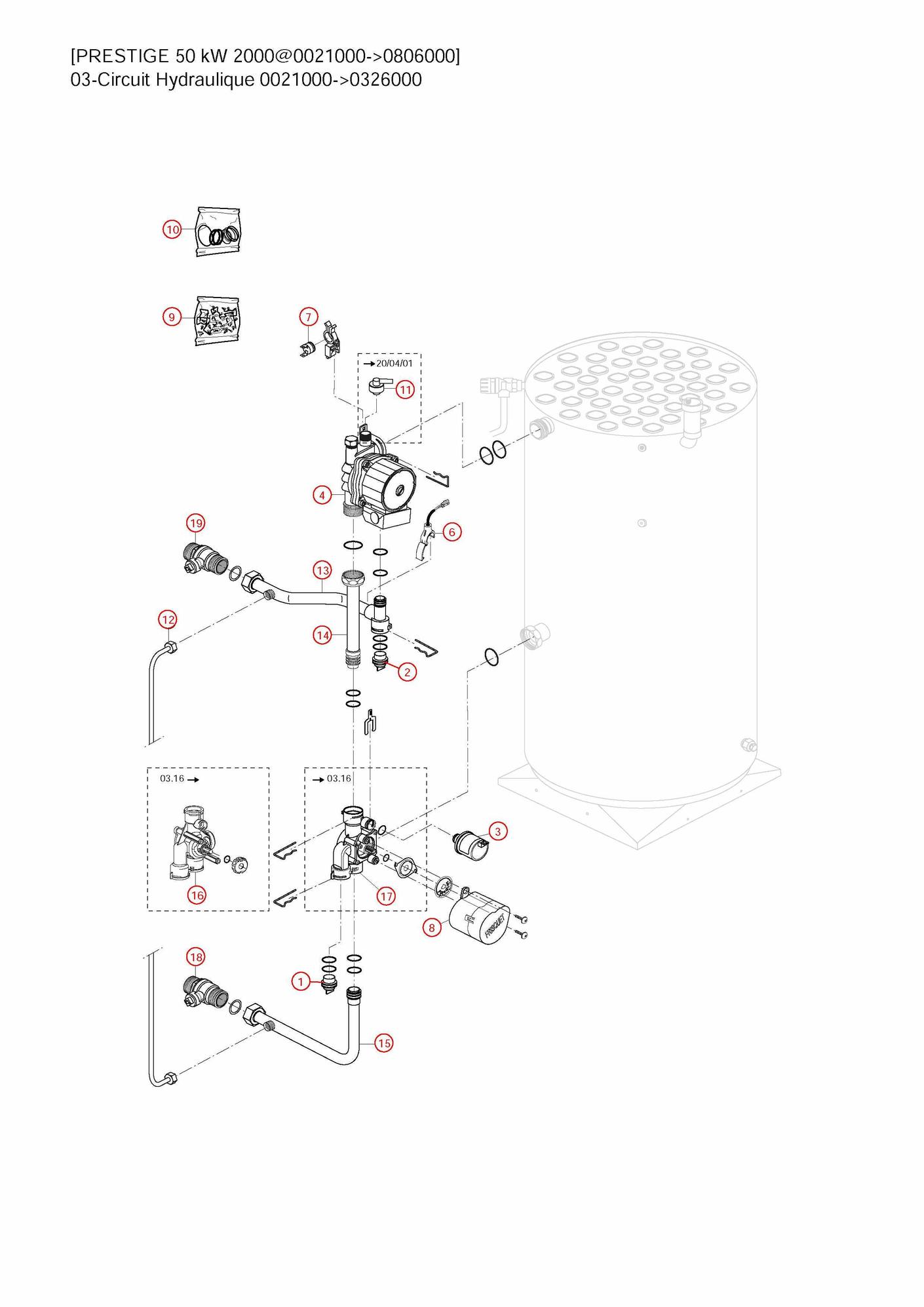 [PRESTIGE 50 kW 2000@0021000->0806000]
03-Circuit Hydraulique 0021000->0326000

10

9

7

→ 20/04/01

11

4

6

19

13

12

14

2

03.16 →

→ 03.16

3

16

17

8

FRISQUET

18

1

15