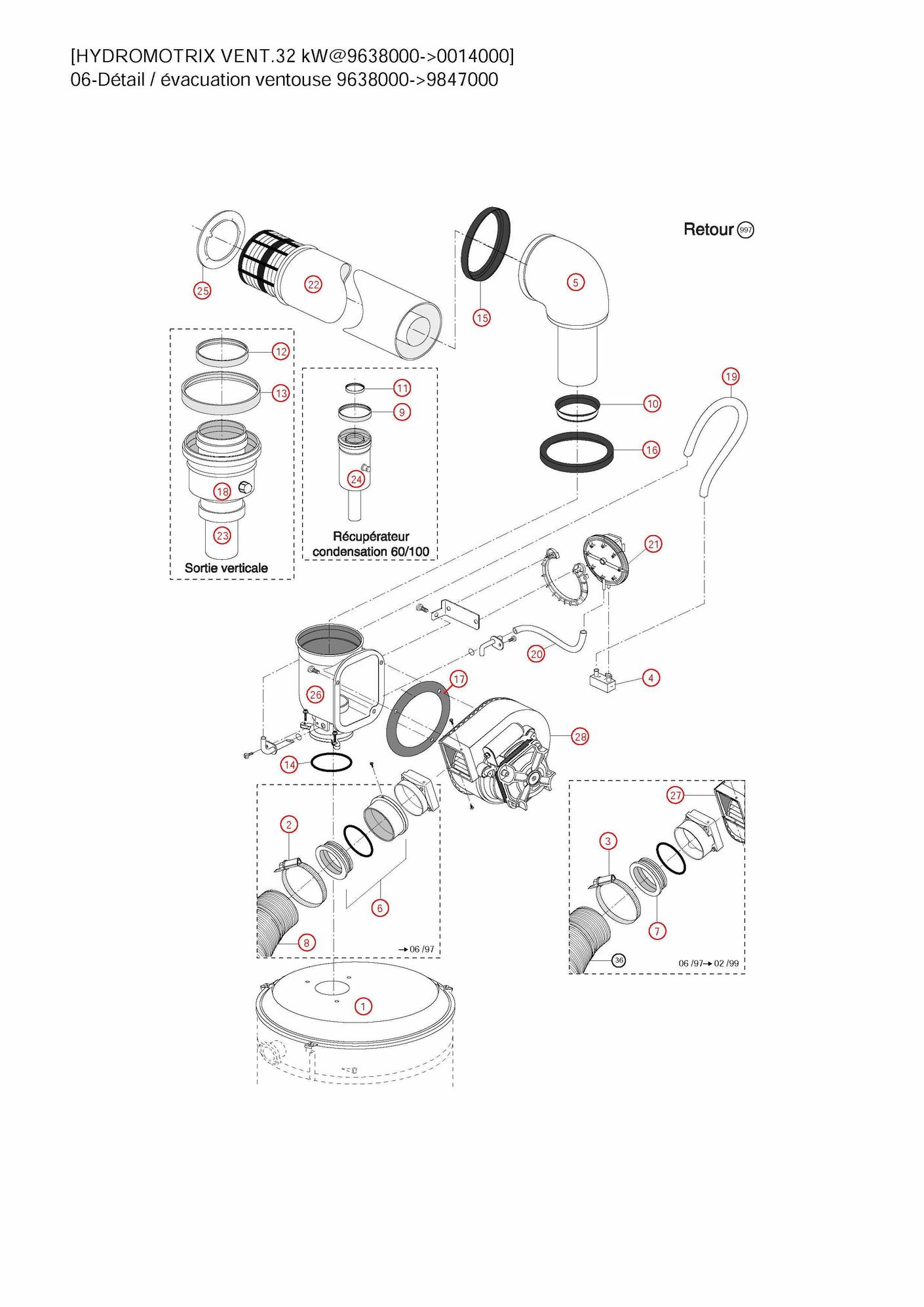 [HYDROMOTRIX VENT.32 kW@9638000->0014000]
06-Détail / évacuation ventouse 9638000->9847000

Retour 997

25
22
15
5
12
13
18
23
Sortie verticale
11
9
24
Récupérateur condensation 60/100
10
16
19
21
20
4
17
26
28
14
2
6
8
→ 06 /97
27
3
7
36
06 /97→ 02 /99
1