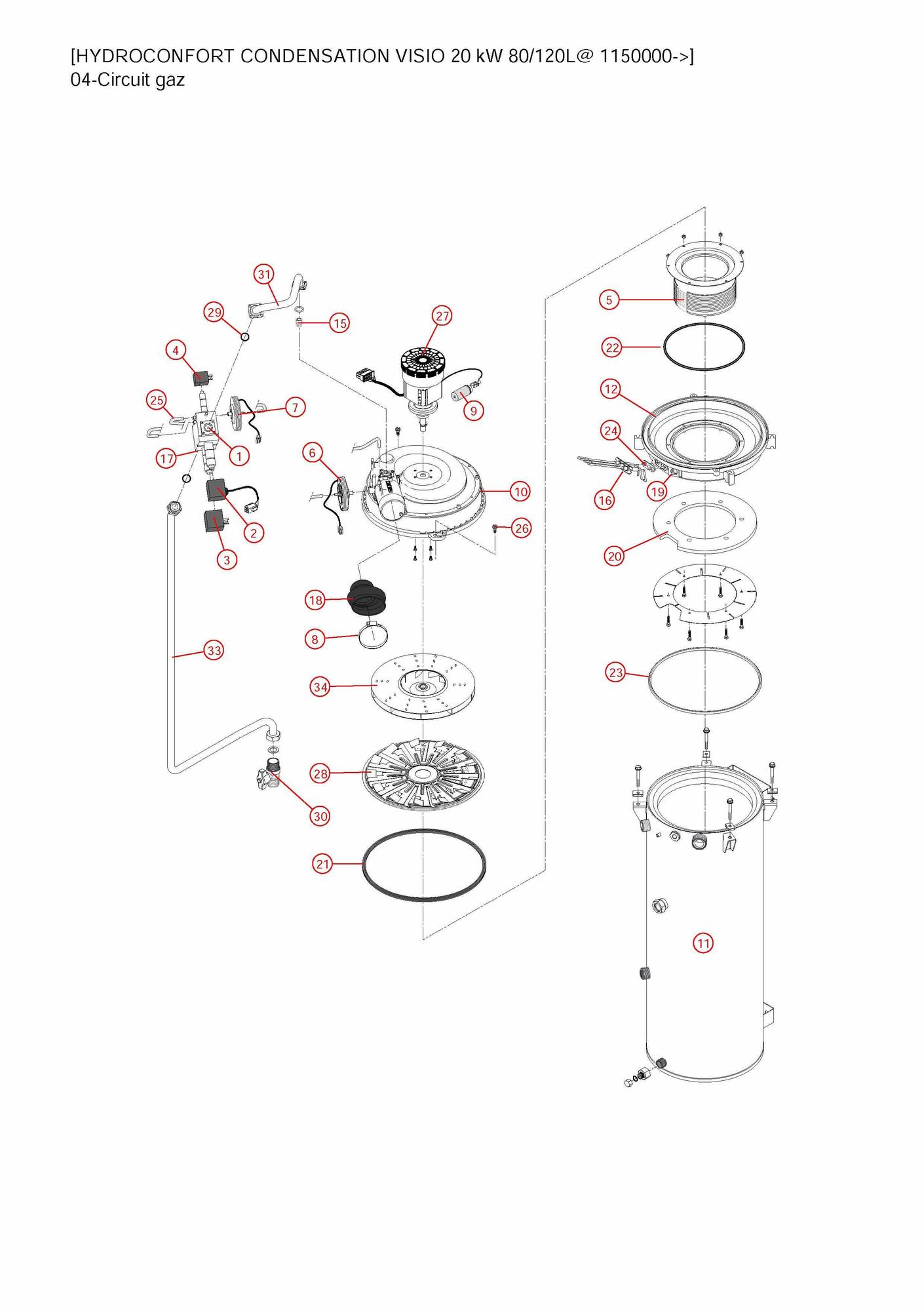 [HYDROCONFORT CONDENSATION VISIO 20 kW 80/120L@ 1150000->]
04-Circuit gaz

31
29
15
27
4
25
7
9
17
1
6
10
2
26
3
18
8
33
34
28
30
21
5
22
12
24
16
19
20
23
11