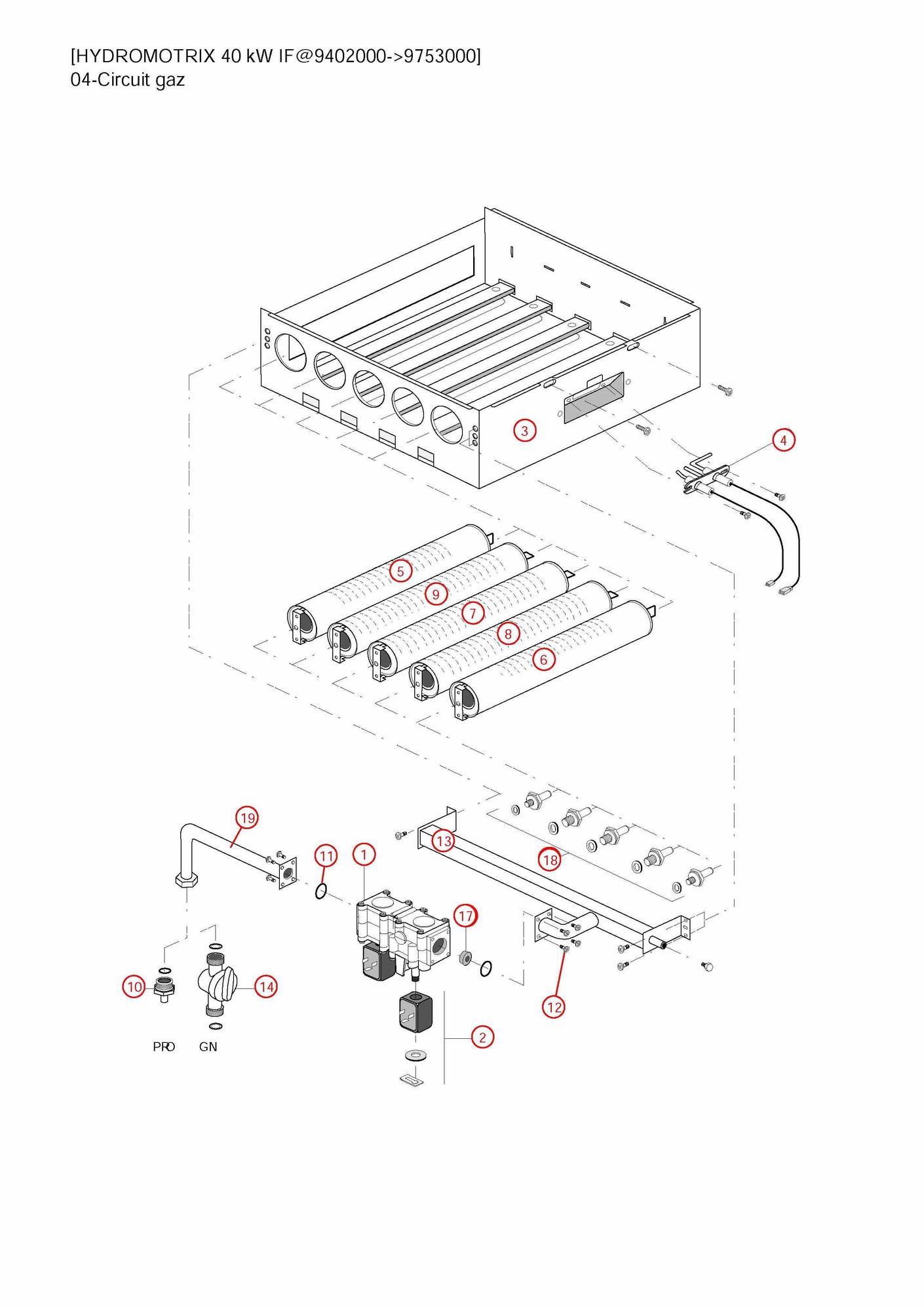 [HYDROMOTRIX 40 kW IF@9402000->9753000]
04-Circuit gaz

3
4
5
9
7
8
6
19
11
1
13
18
17
10
14
12
2
PRO GN