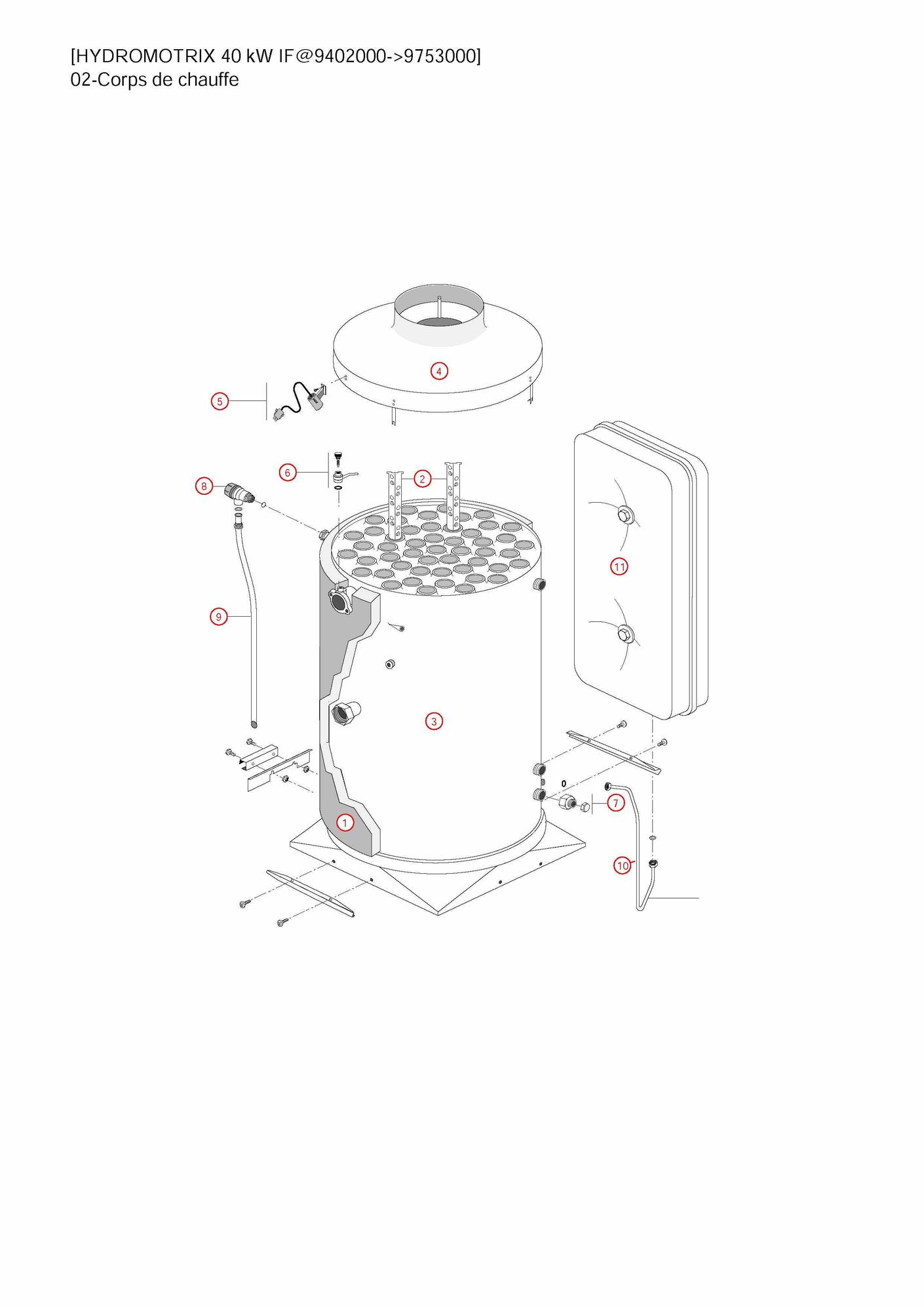 [HYDROMOTRIX 40 kW IF@9402000->9753000]
02-Corps de chauffe

4
5
6
2
8
11
9
3
0
7
1
10