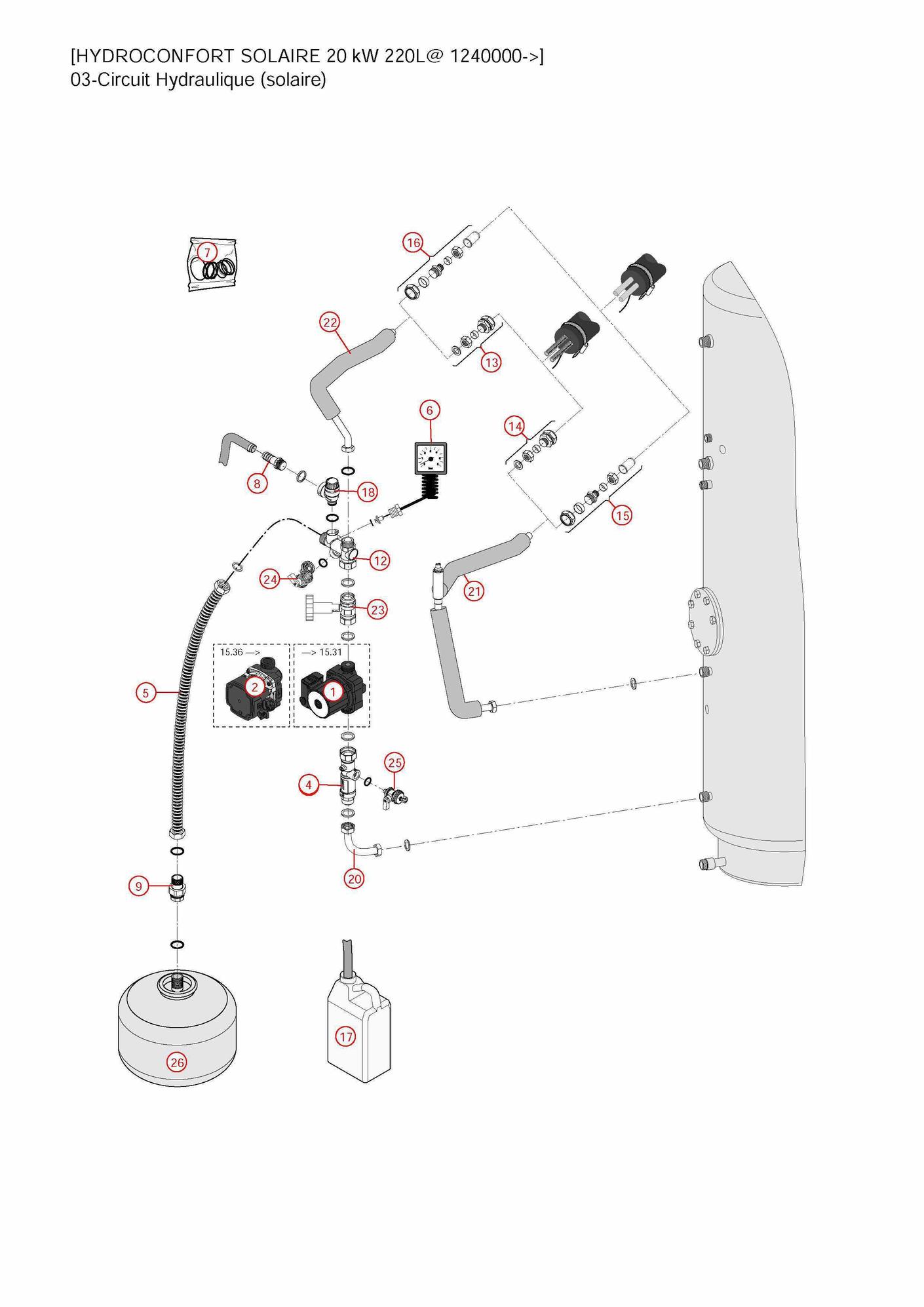 [HYDROCONFORT SOLAIRE 20 kW 220L@ 1240000->]
03-Circuit Hydraulique (solaire)

7
16
22
13
6
14
8
18
15
12
24
21
23
15.36 —>
—> 15.31
2
1
5
25
4
20
9
17
26