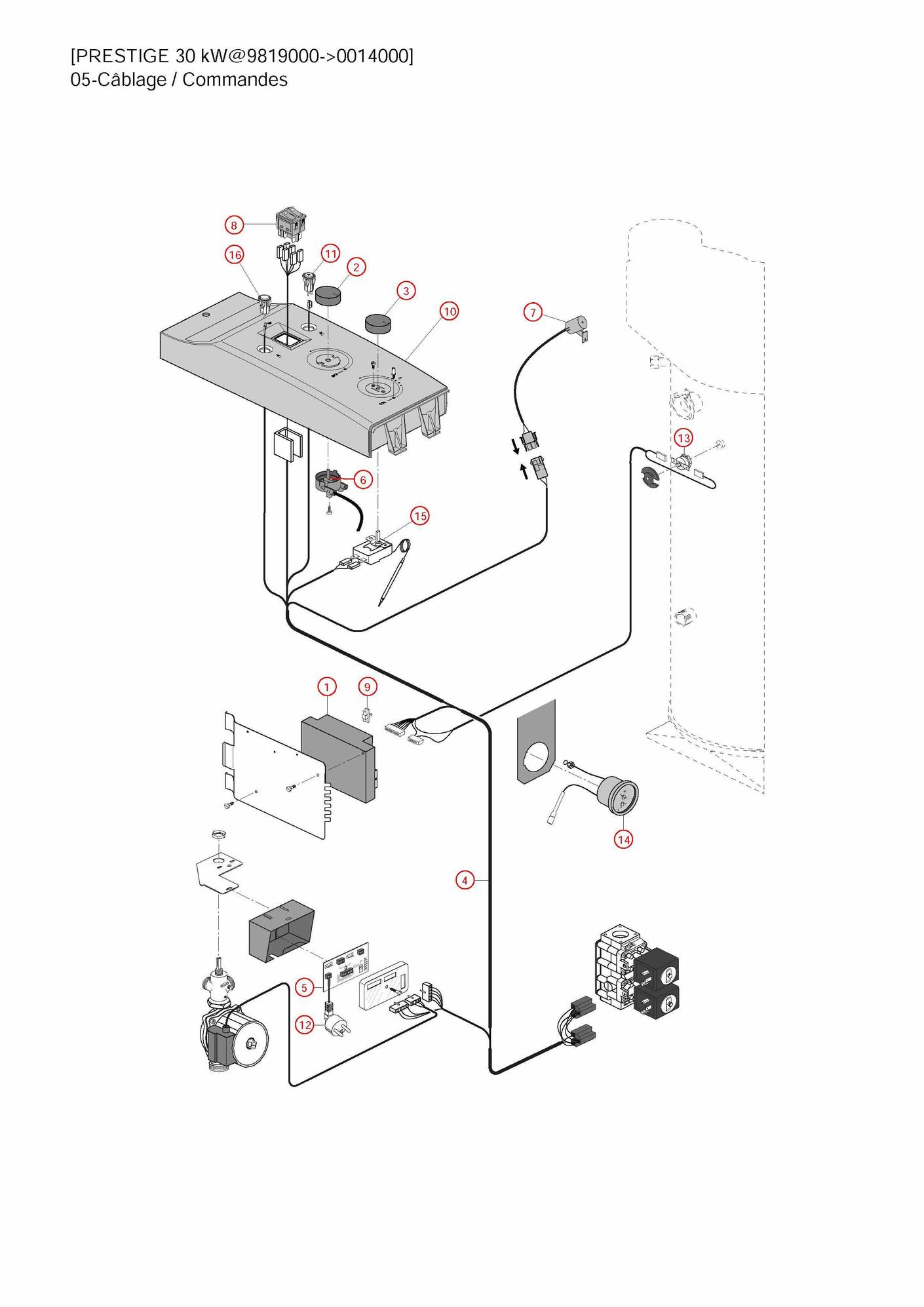 [PRESTIGE 30 kW@9819000->0014000]
05-Câblage / Commandes

8
16
11
2
3
10
7
13
6
15
1
9
14
4
5
12