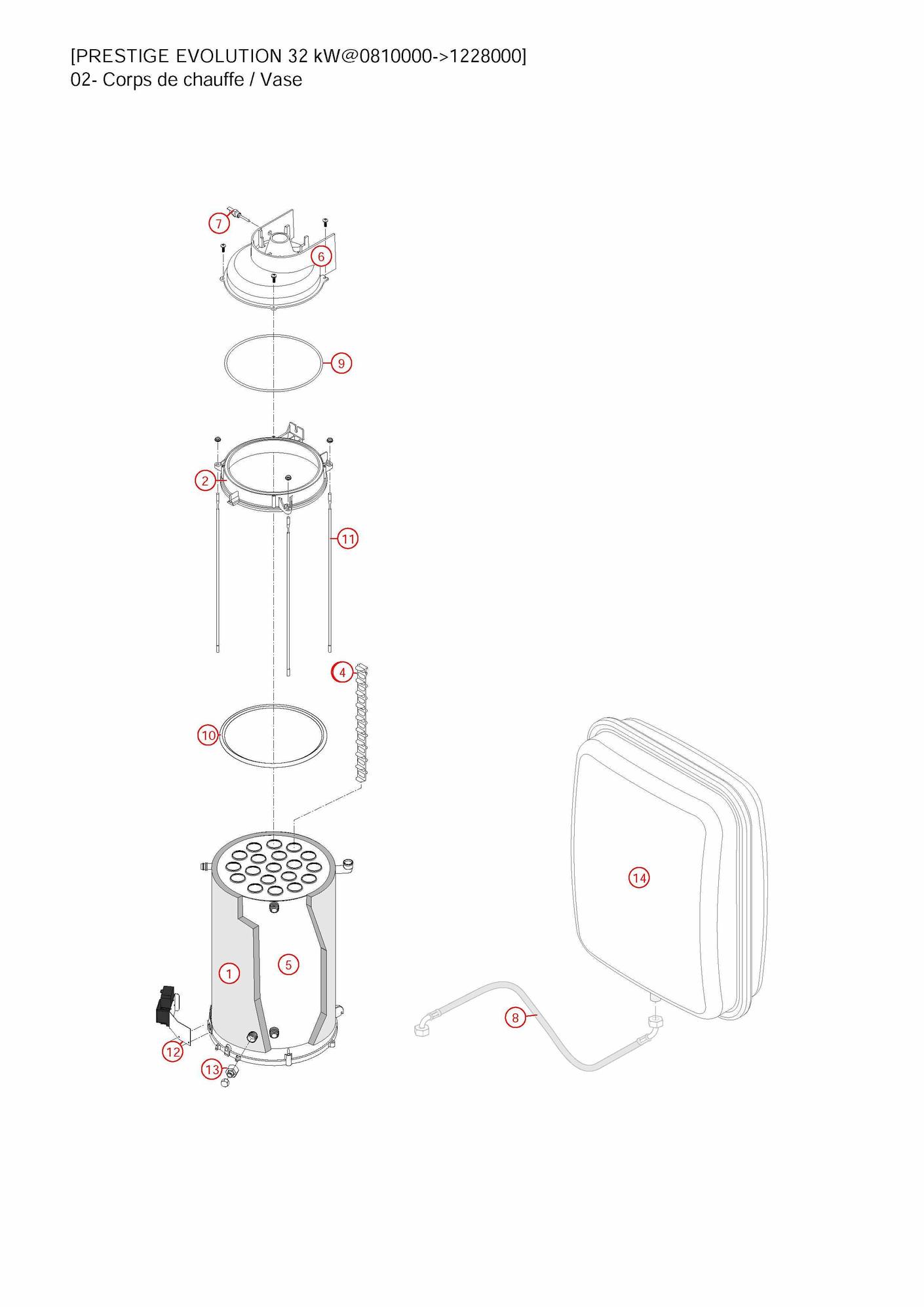 [PRESTIGE EVOLUTION 32 kW@0810000->1228000]
02- Corps de chauffe / Vase

7
6
9
2
11
4
10
14
1
5
8
12
13