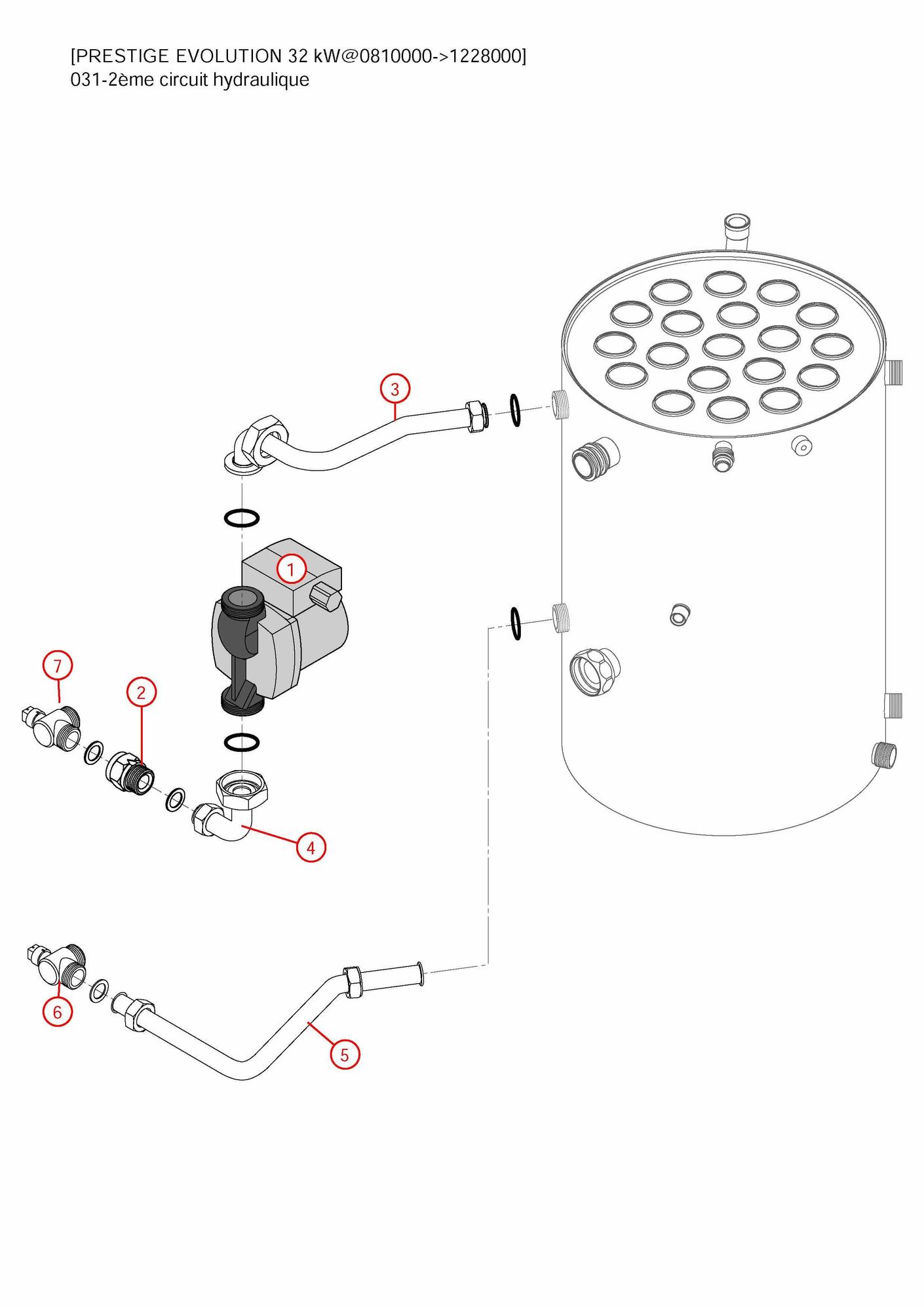 [PRESTIGE EVOLUTION 32 kW@0810000->1228000]
031-2ème circuit hydraulique

3

1

7

2

4

6

5