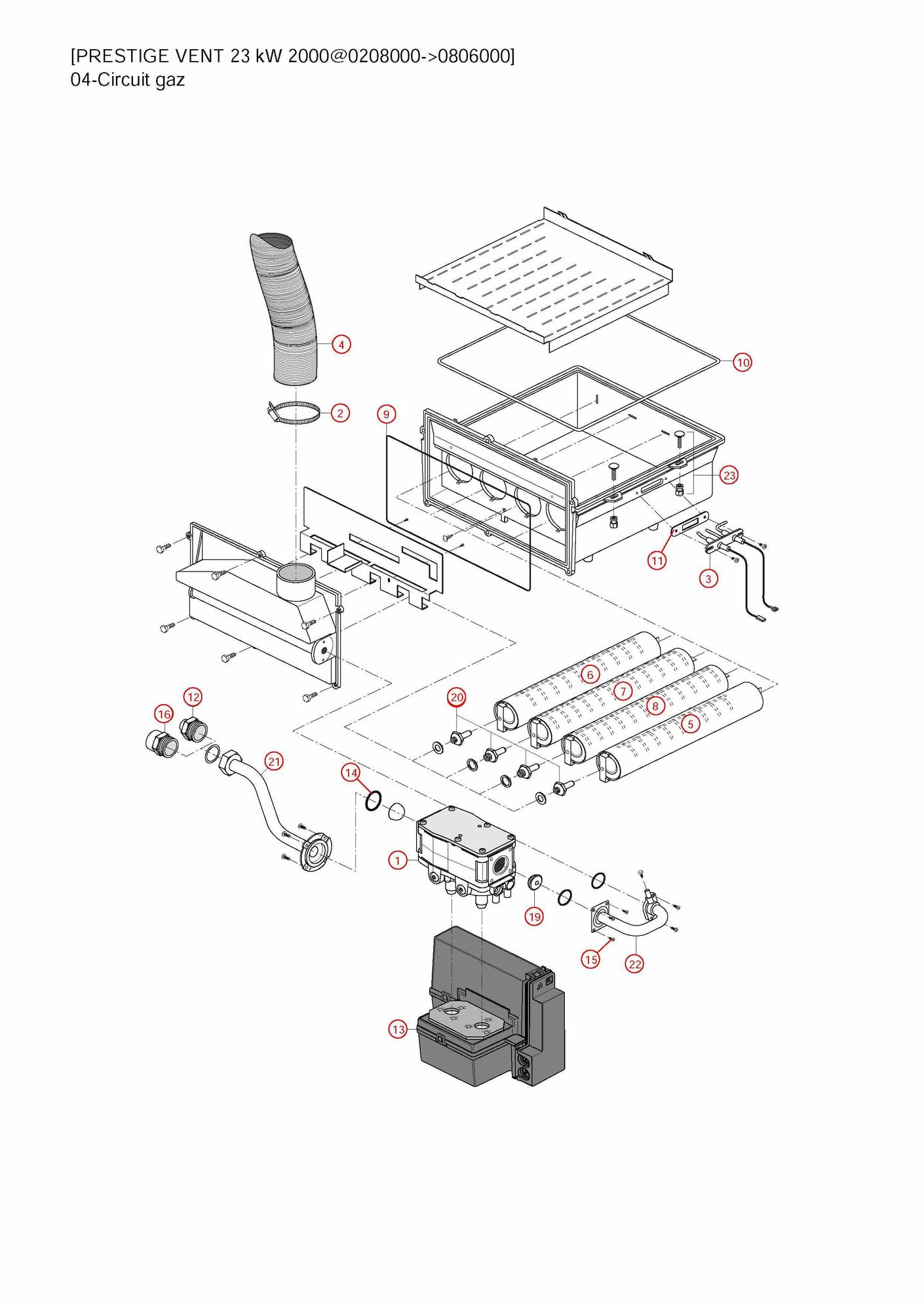 [PRESTIGE VENT 23 kW 2000@0208000->0806000]
04-Circuit gaz

4
10
2
9
23
11
3
6
7
8
5
20
12
16
21
14
1
19
15
22
13