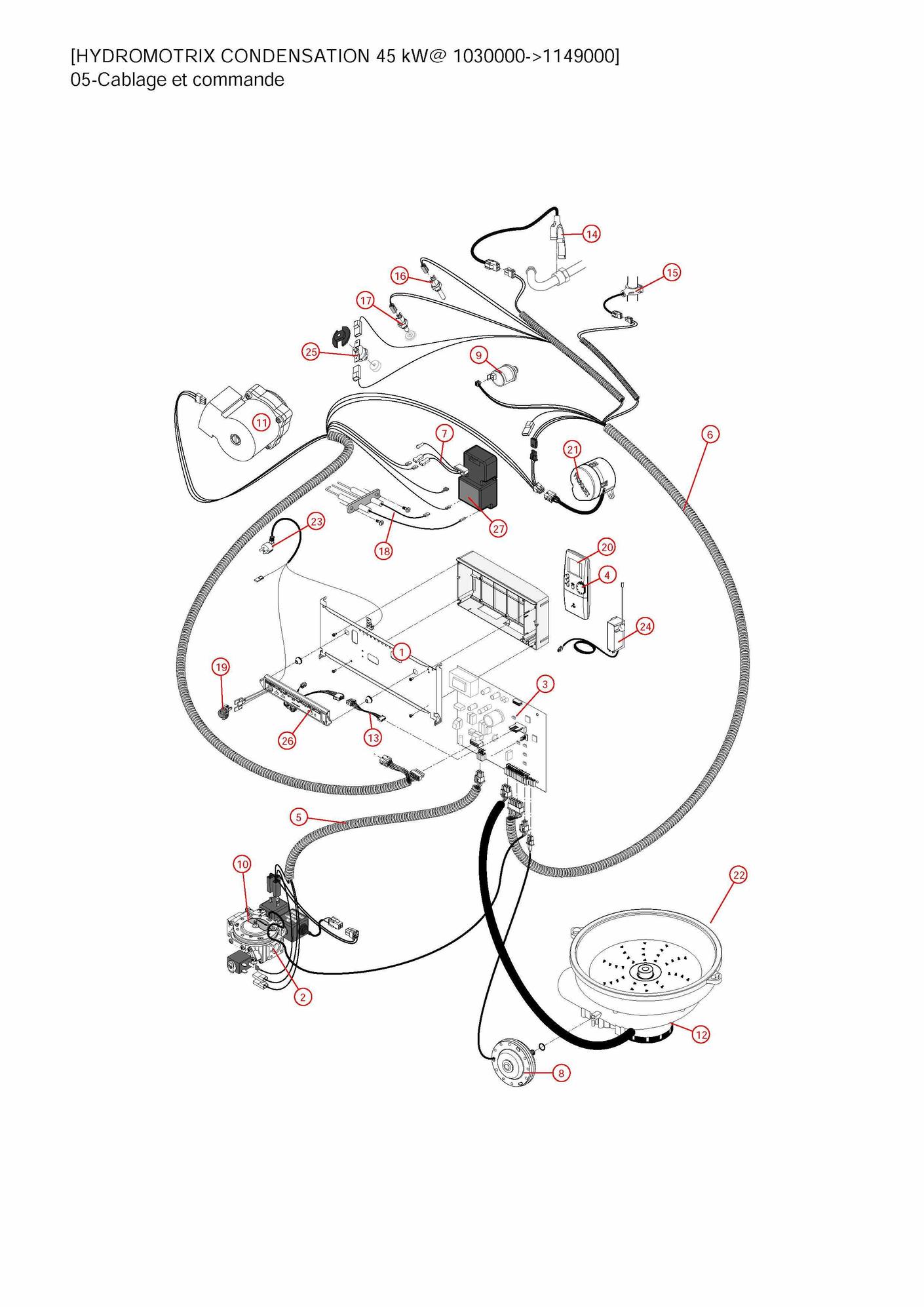 [HYDROMOTRIX CONDENSATION 45 kW@ 1030000->1149000]
05-Cablage et commande

14
16
15
17
25
9
11
7
6
21
23
27
18
20
4
24
1
19
3
26
13
5
10
22
2
12
8