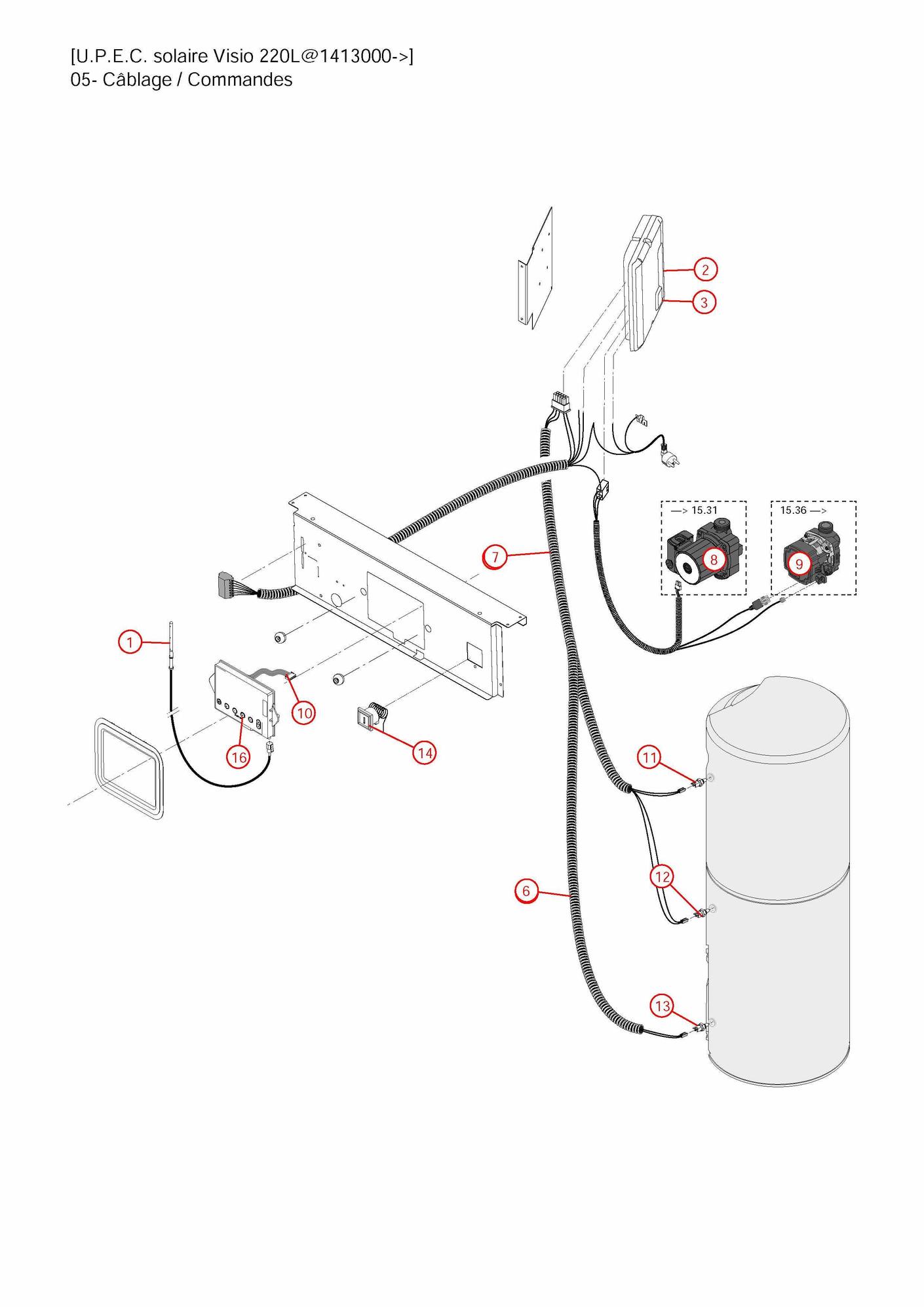 [U.P.E.C. solaire Visio 220L@1413000->]
05- Câblage / Commandes

2
3
—> 15.31
15.36 —>
7
8
9
1
10
16
14
11
12
6
13