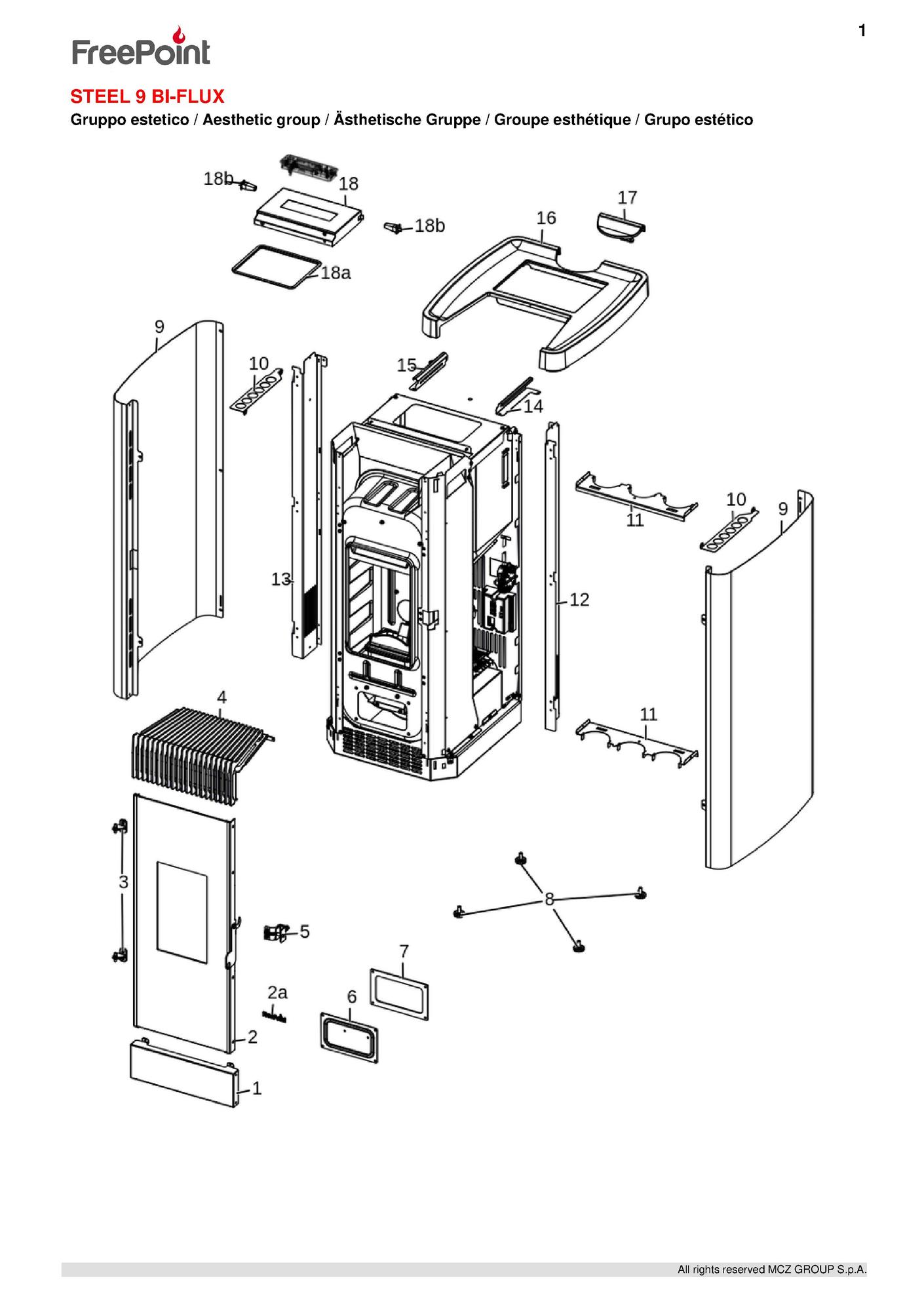 1

FreePoint

STEEL 9 BI-FLUX

Gruppo estetico / Aesthetic group / Ästhetische Gruppe / Groupe esthétique / Grupo estético

18b
18
18b
17
16
18a
9
10
15
14
11
10
9
13
12
4
11
3
8
5
7
2a
6
2
1

All rights reserved MCZ GROUP S.p.A.